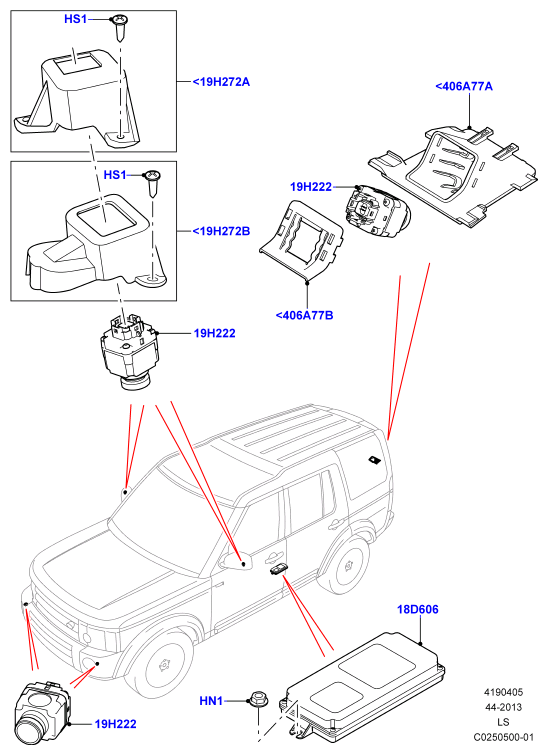 HS1
<19H272A
HS1
<19H272B
19H222
<406A77A
19H222
<406A77B
18D606
HN1
19H222
4190405
44-2013
LS
C0250500-01