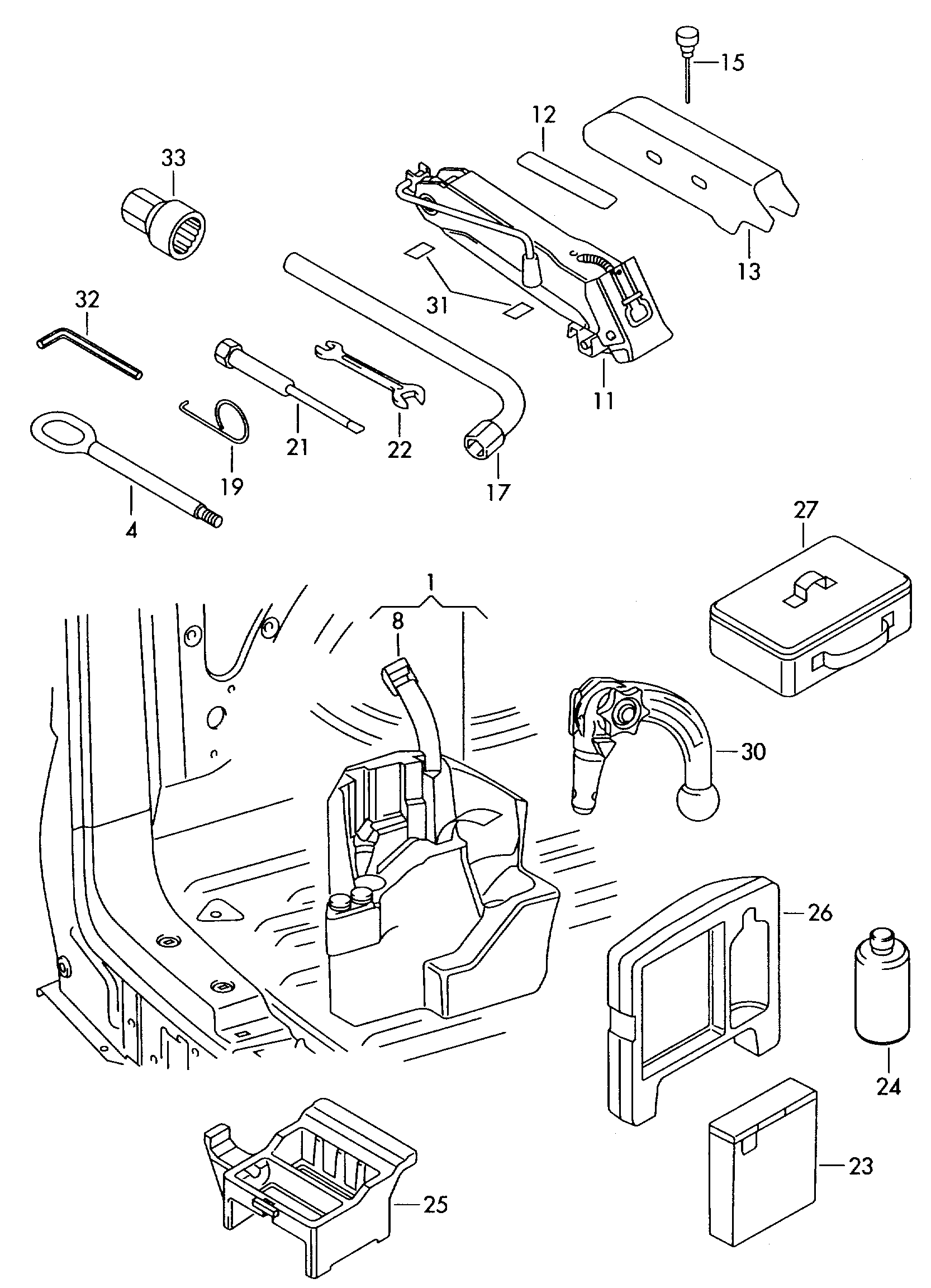 15
12
33
13
31
32
11
21
22
19
17
4
27
1
8
30
26
24
23
25