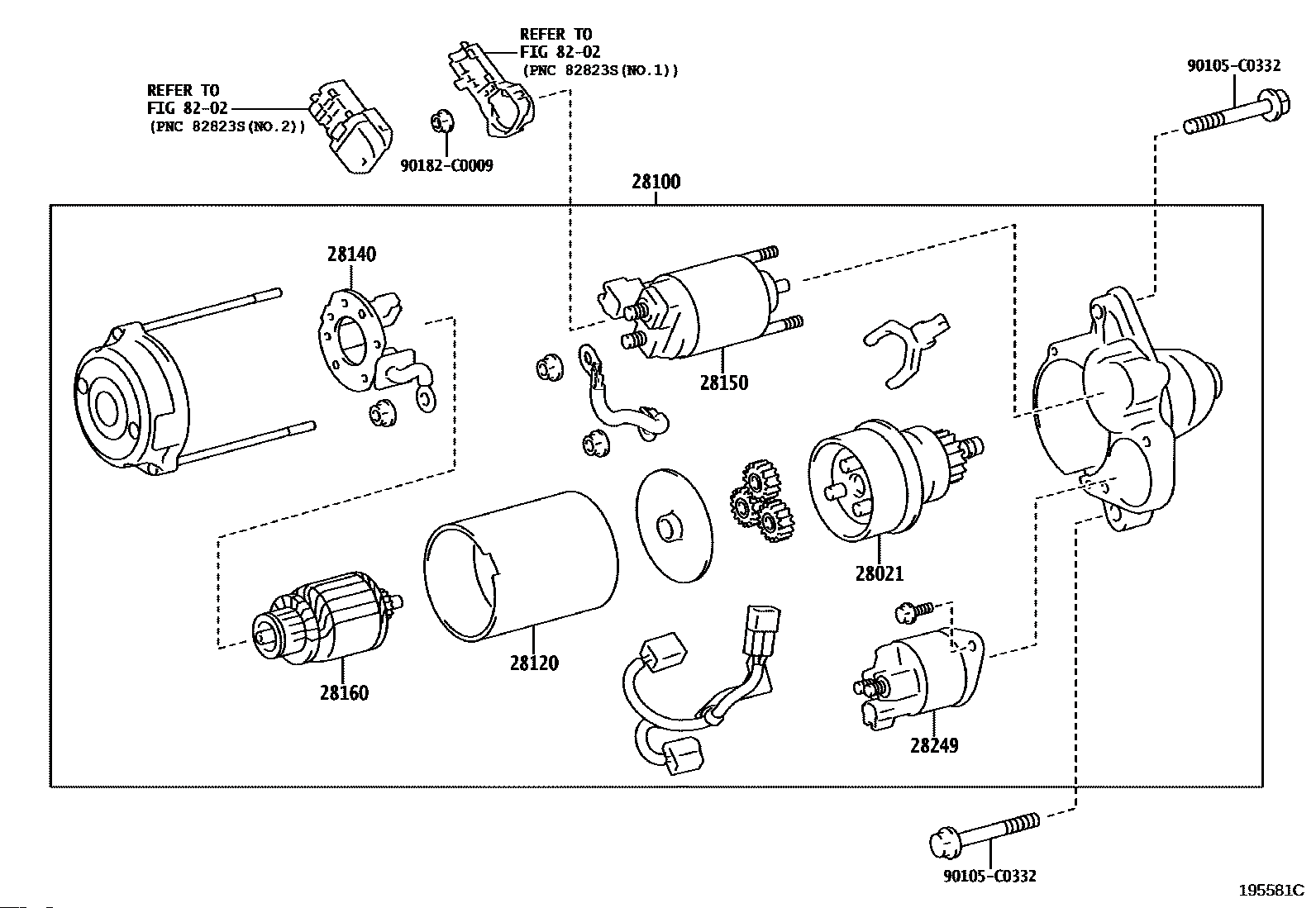 REFER TO
FIG 82-02
(PNC 82823S(NO.1))

REFER TO
FIG 82-02
(PNC 82823S(NO.2))

90182-C0009

90105-C0332

28100

28140

28150

28021

28120

28160

28249

90105-C0332

195581C