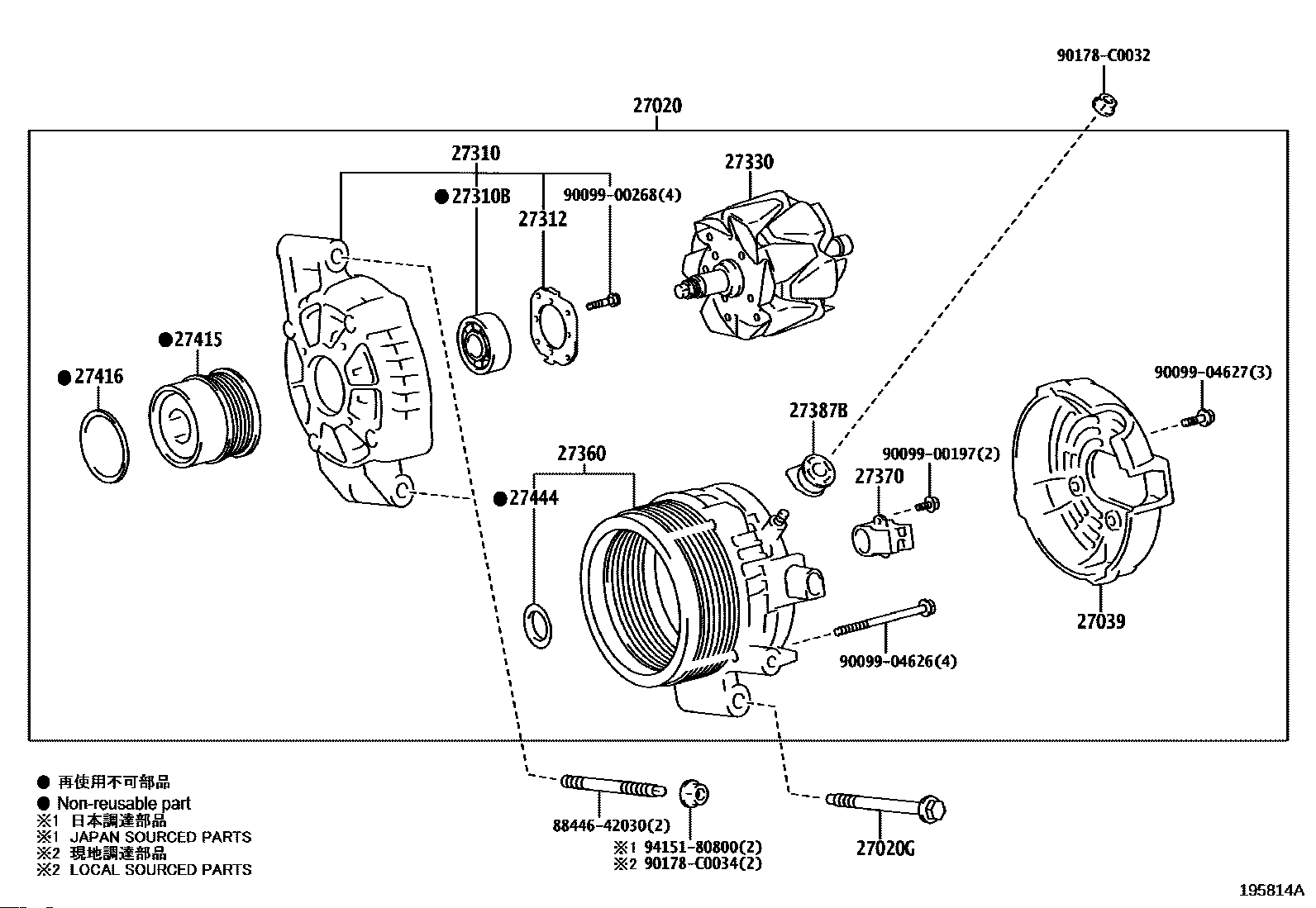 90178-C0032

27020

27310

27330

●27310B

90099-00268(4)

27312

●27415

●27416

27387B

90099-04627(3)

27360

90099-00197(2)

27370

●27444

27039

90099-04626(4)

● 再使用不可部品
● Non-reusable part
※1 日本調達部品
※1 JAPAN SOURCED PARTS
※2 現地調達部品
※2 LOCAL SOURCED PARTS

88446-42030(2)

※1 94151-80800(2)
※2 90178-C0034(2)

27020G

195814A