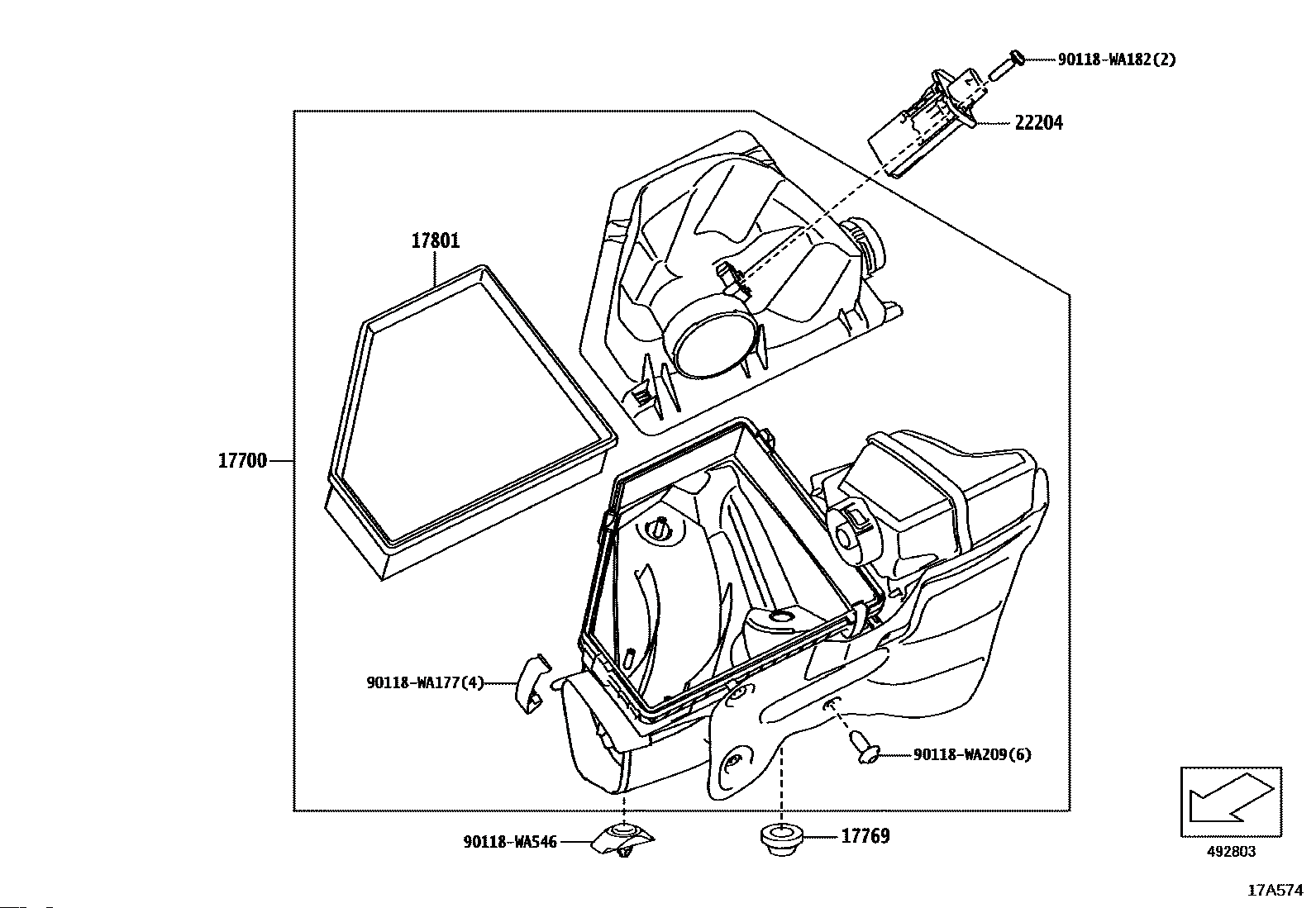 90118-WA182(2)

22204

17801

17700

90118-WA177(4)

90118-WA209(6)

90118-WA546

17769

492803

17A574