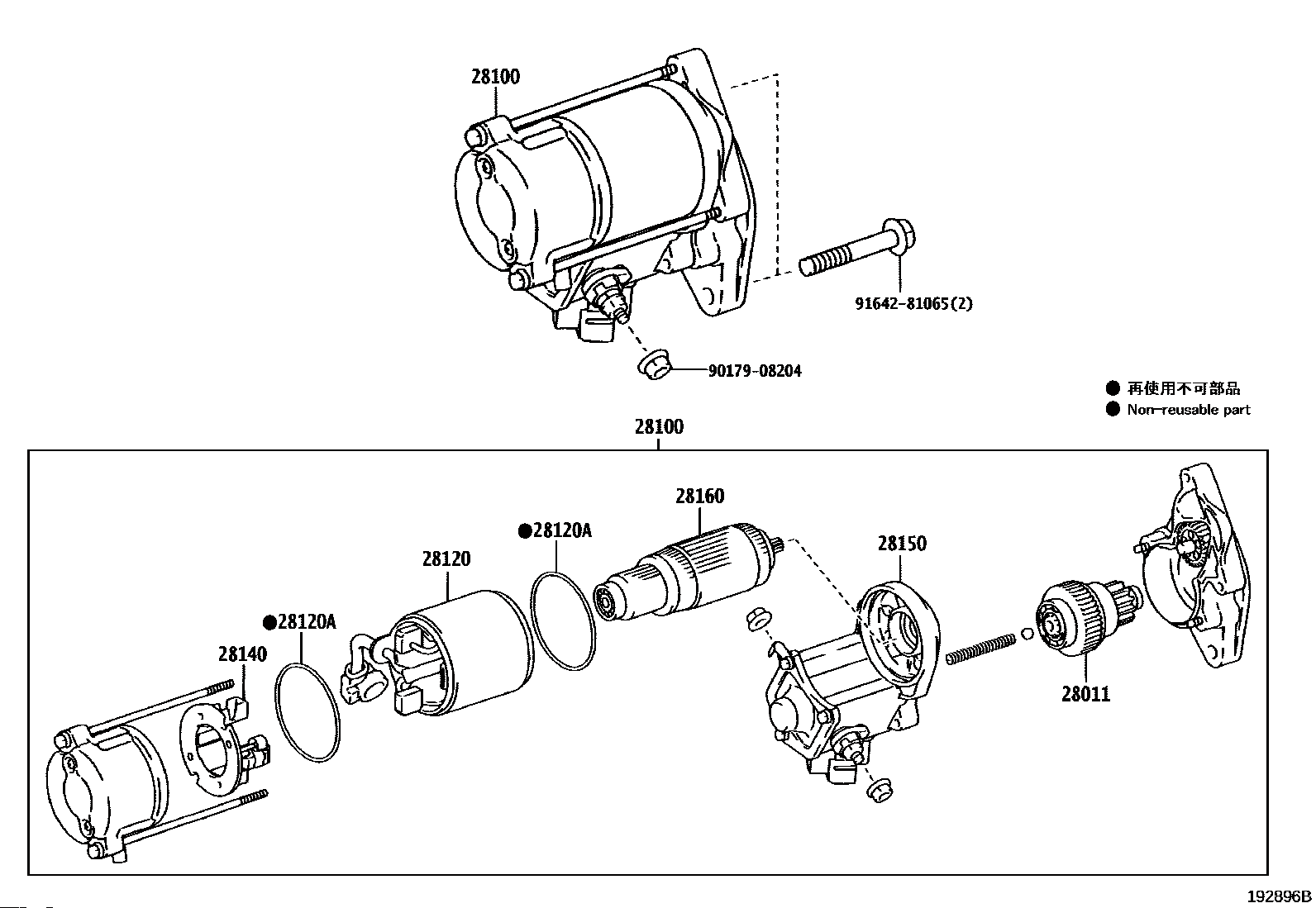 28100

91642-81065(2)

90179-08204

● 再使用不可部品
● Non-reusable part

28100

28160

●28120A

28150

28120

●28120A

28140

28011

192896B