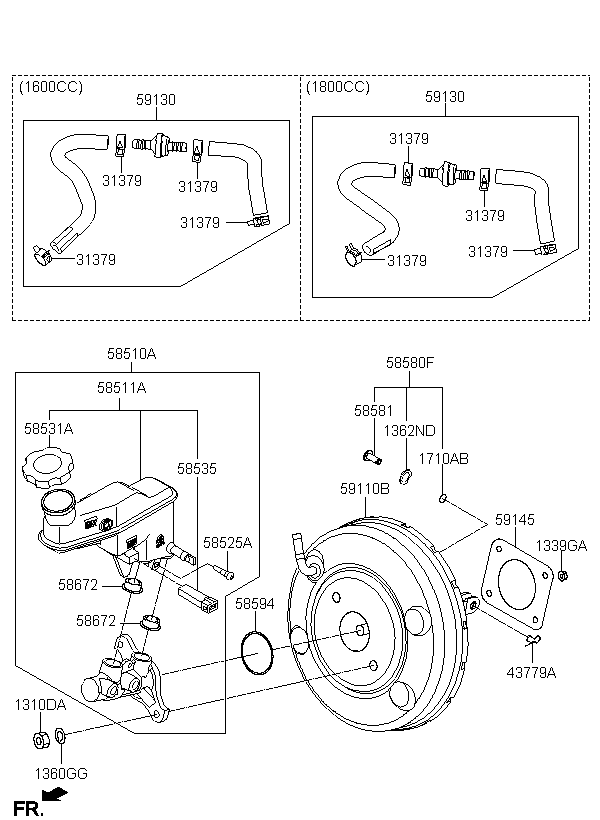 (1600CC)
59130
31379
31379
31379
31379

(1800CC)
59130
31379
31379
31379
31379

58510A
58511A
58531A
58535
58525A
58672
58672
58594
1310DA
1360GG
58580F
58581
1362ND
1710AB
59110B
59145
1339GA
43779A
FR.