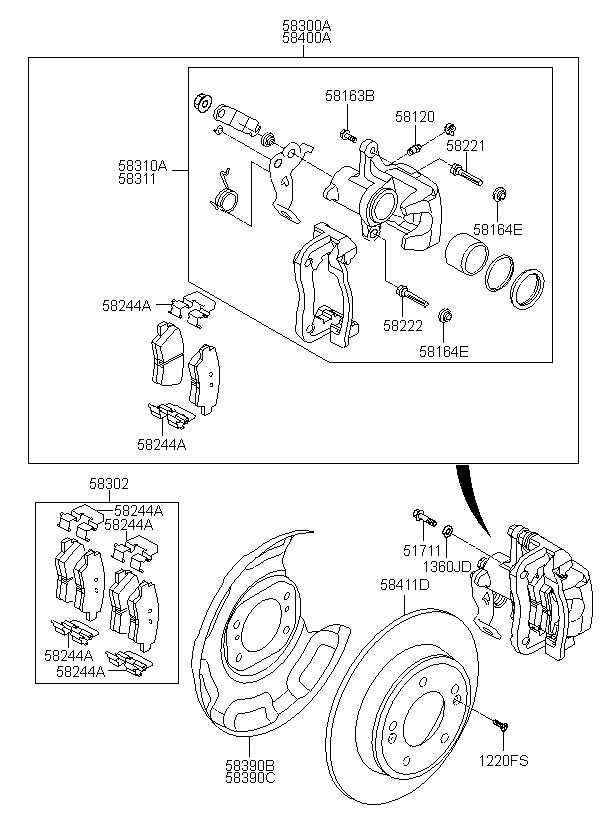 58300A
58400A

58163B
58120
58221
58310A
58311
58164E
58244A
58222
58164E
58244A

58302
58244A
58244A
58244A
58244A

51711
1360JD
58411D

58390B
58390C

1220FS