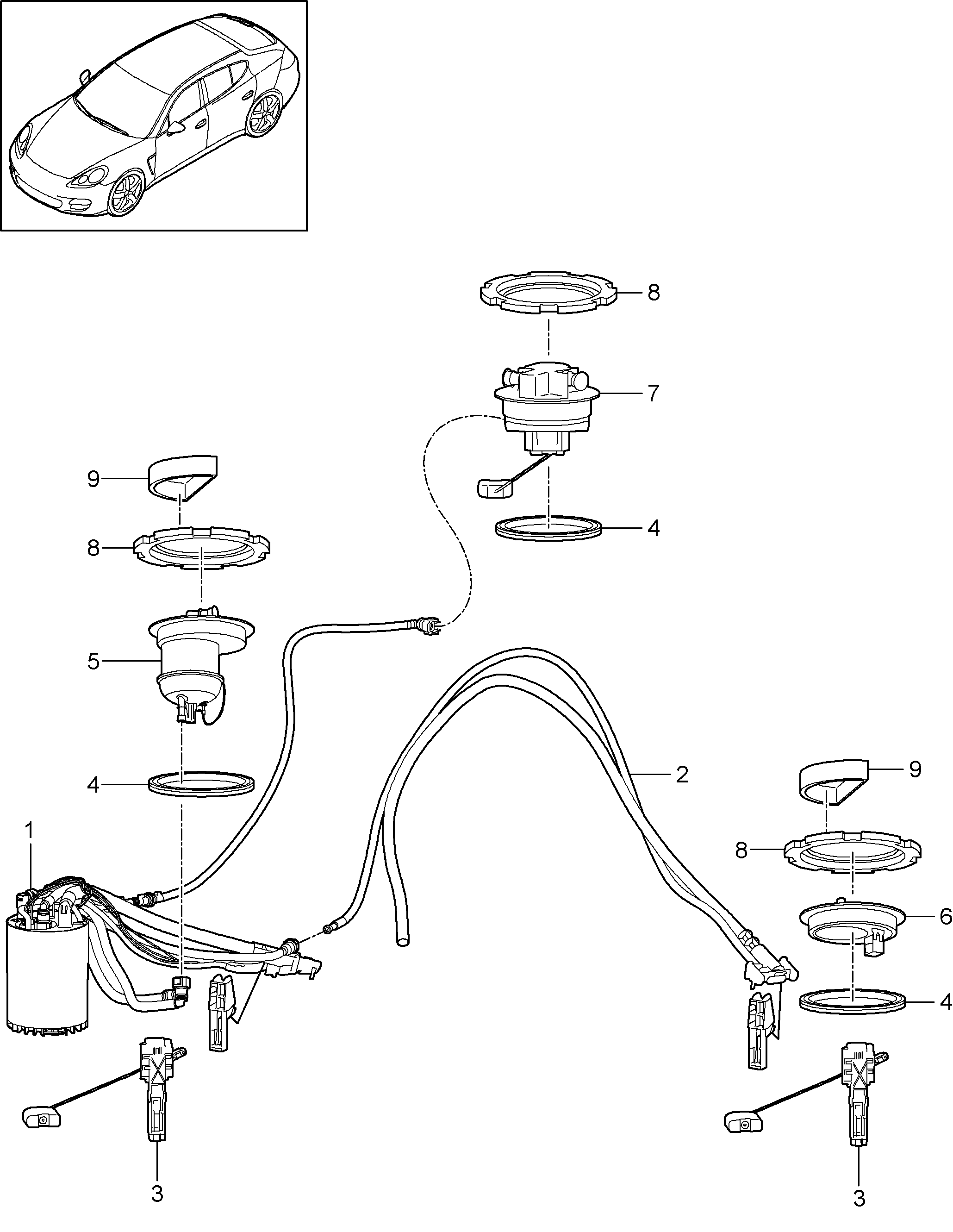 8
7
9
4
8
5
4
2
9
1
8
6
4
3
3