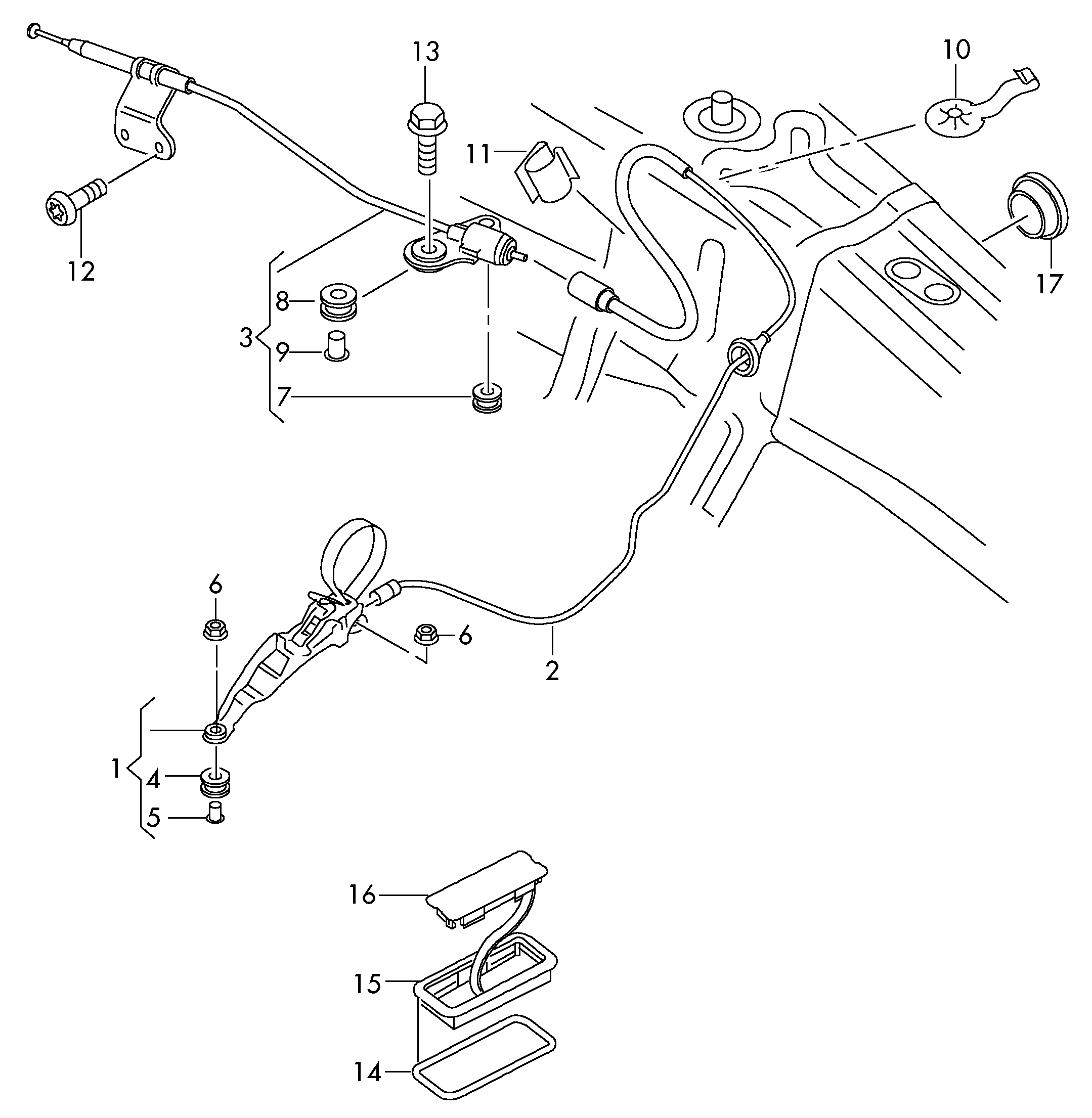 13
10
11
12
17
8
3
9
7
6
6
2
1
4
5
16
15
14