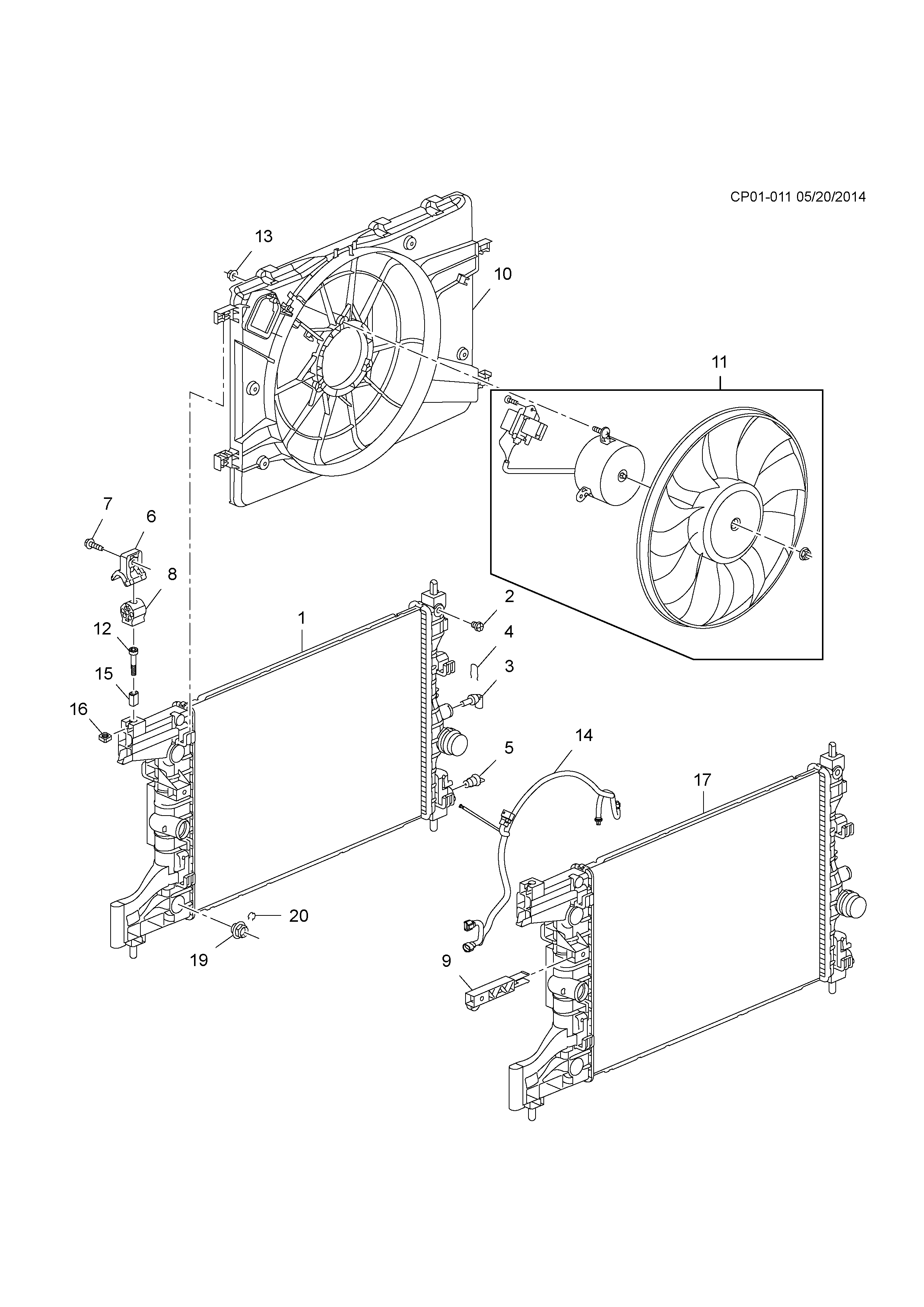 CP01-011 05/20/2014

13
10
11
7
6
8
2
1
4
12
3
15
16
5
14
17
20
19
9