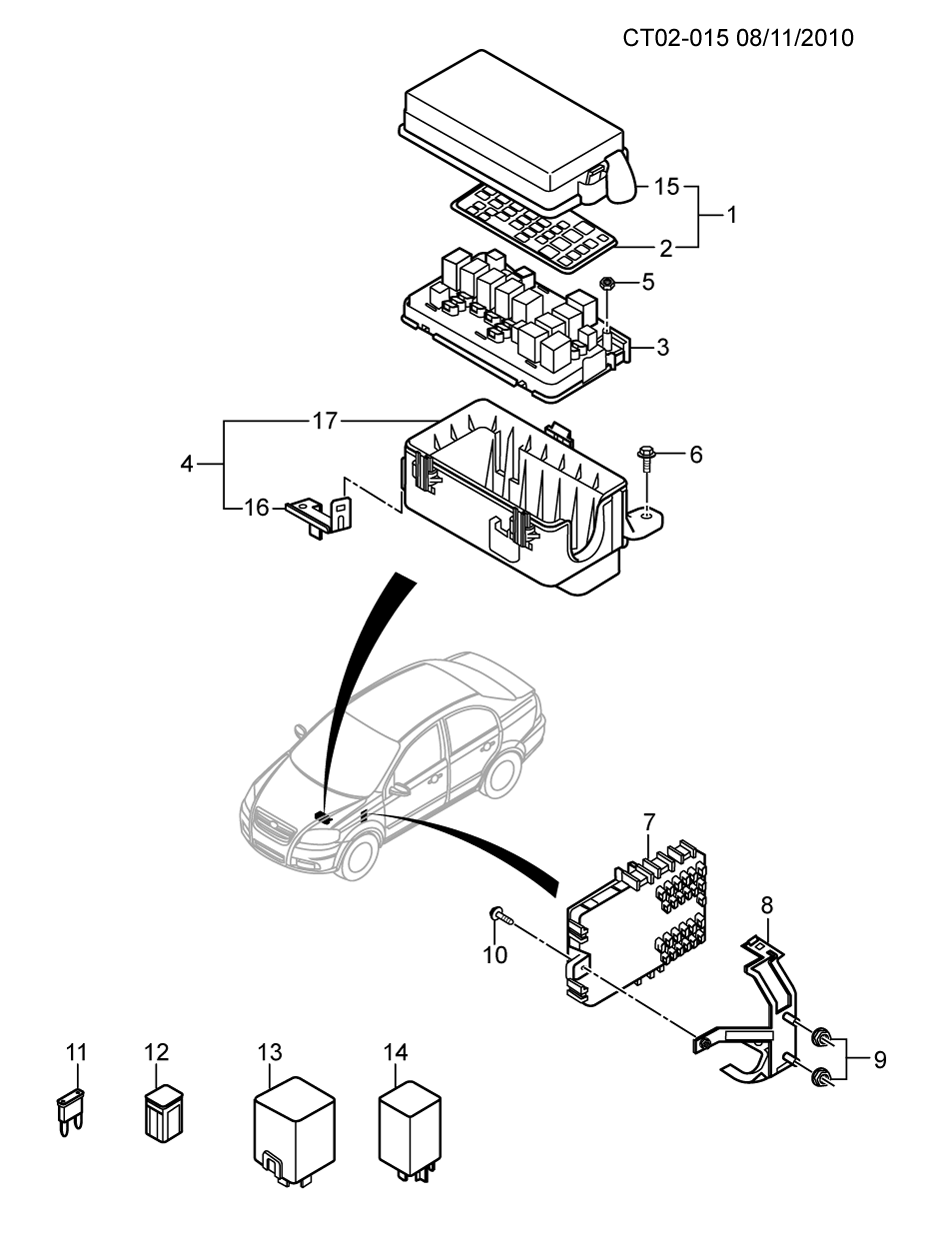 CT02-015 08/11/2010

15
1
2
5
3
17
4
6
16
7
8
10
9
11
12
13
14