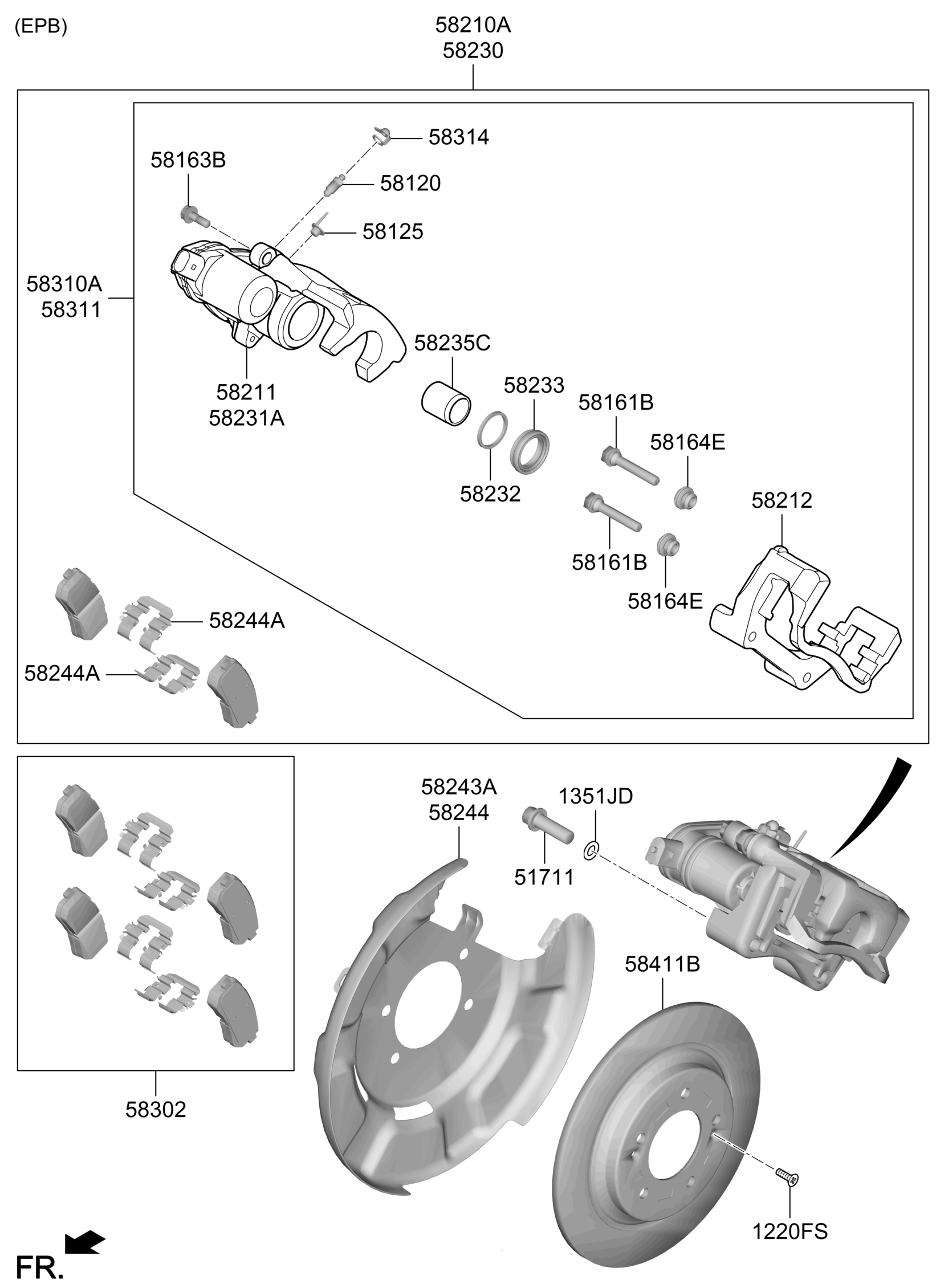 (EPB)

58210A
58230

58314
58163B
58120
58125
58310A
58311
58235C
58211
58231A
58233
58161B
58164E
58232
58212
58161B
58164E
58244A
58244A

58243A
58244
1351JD
51711
58411B
58302
1220FS
FR.