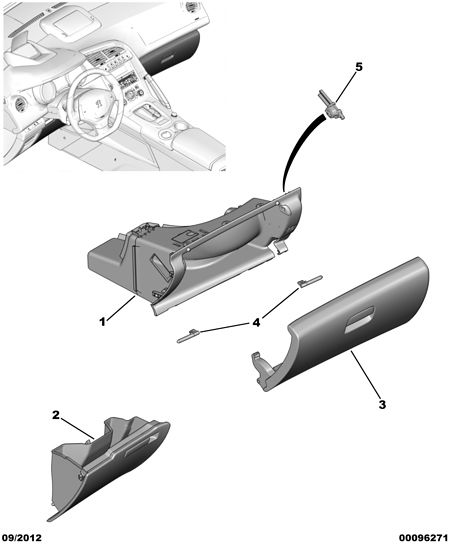 5

1

4

3

2

09/2012

00096271