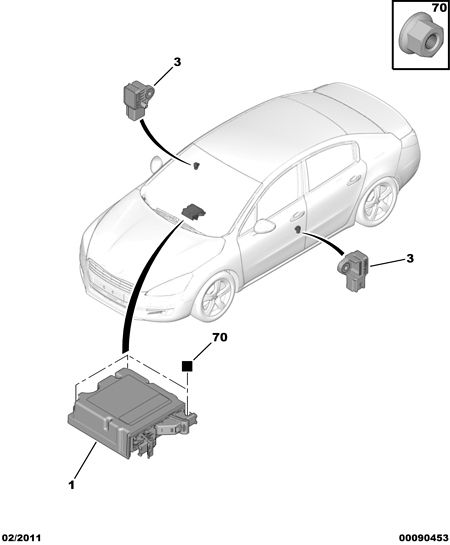 70

3

3

70

1

02/2011

00090453