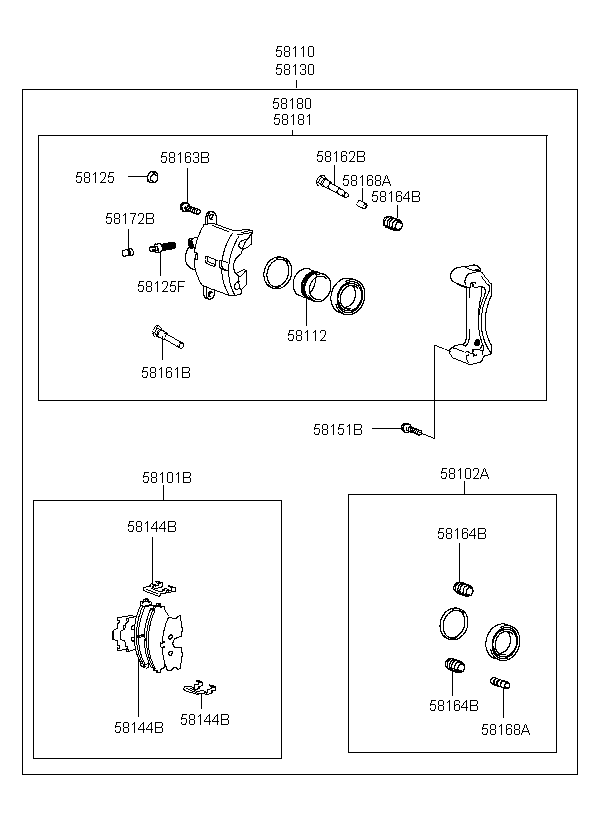 58110
58130

58180
58181

58125
58163B
58162B
58168A
58164B
58172B
58125F
58112
58161B

58151B

58101B
58144B
58144B
58144B

58102A
58164B
58164B
58168A