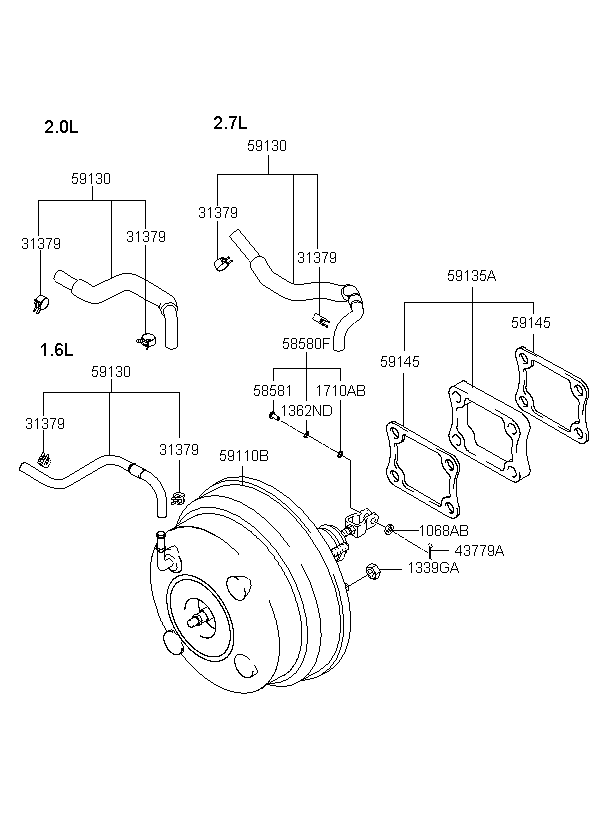 2.0L

59130

31379

31379

2.7L

59130

31379

31379

1.6L

59130

31379

31379

58580F

58581

1362ND

1710AB

59110B

59135A

59145

59145

1068AB

43779A

1339GA