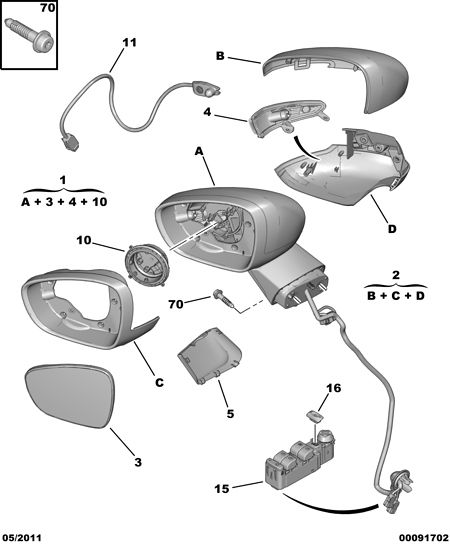 70

11

B

4

A

1
A + 3 + 4 + 10

D

10

2
B + C + D

70

C

5

16

3

15

05/2011

00091702