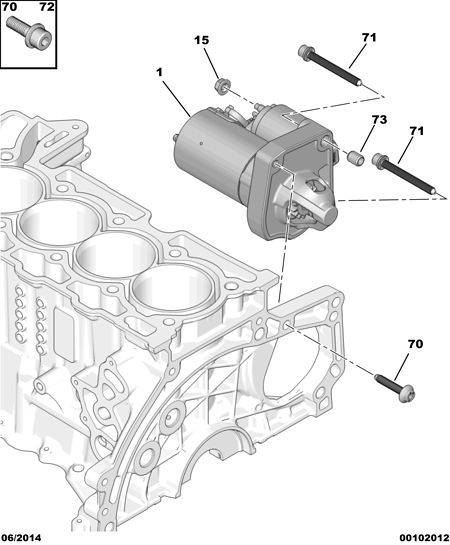 70 72

15

71

1

73

71

70

06/2014

00102012