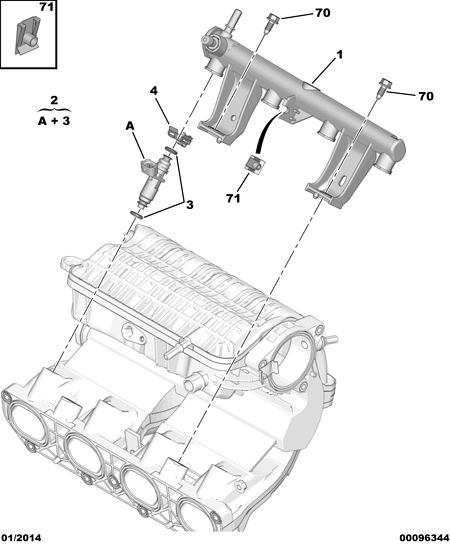 71

70

1

70

2
A + 3

4

A

71

3

01/2014

00096344