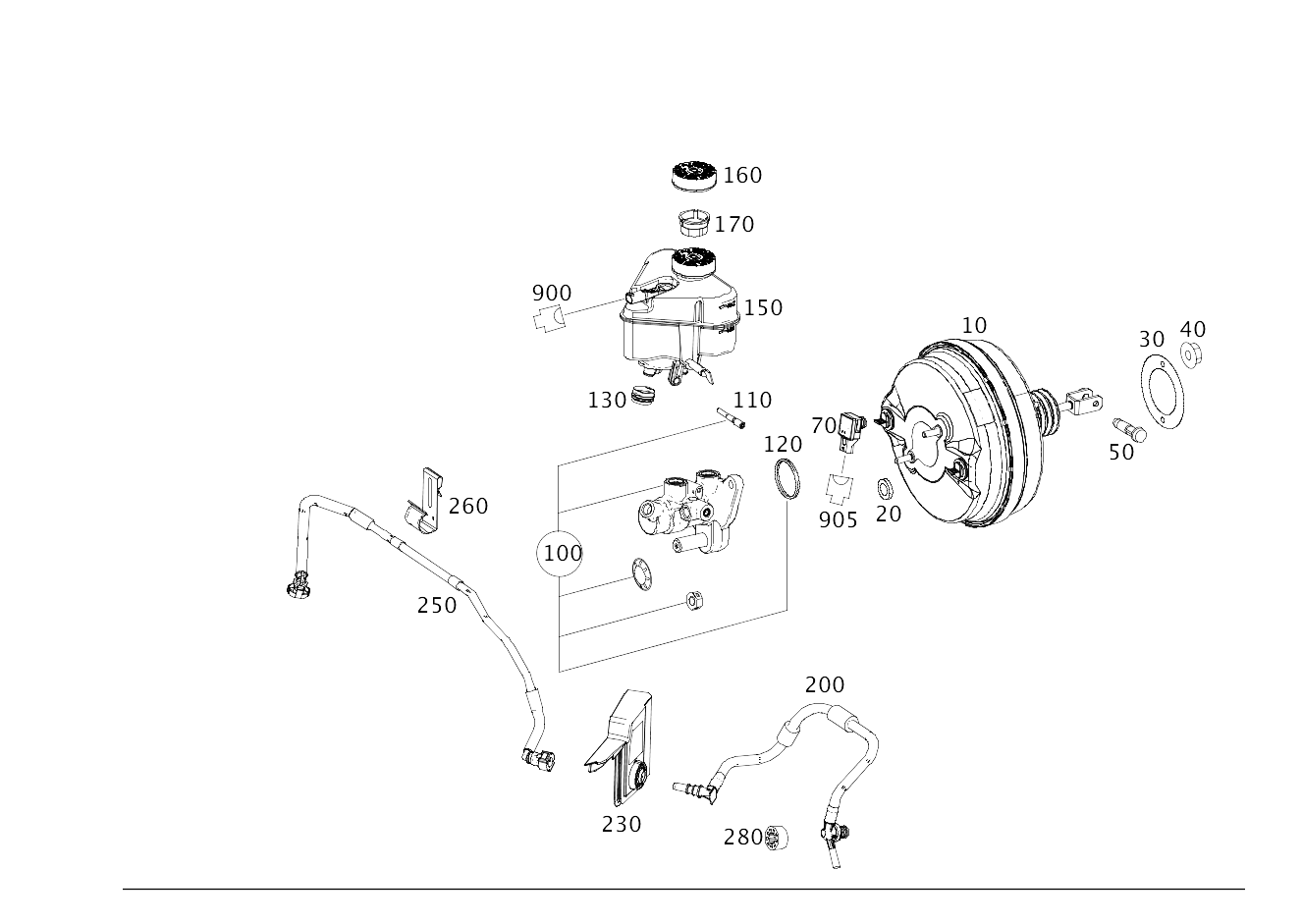 160
170
900
150
10
30
40
130
110
70
120
50
260
905
20
100
250
200
230
280