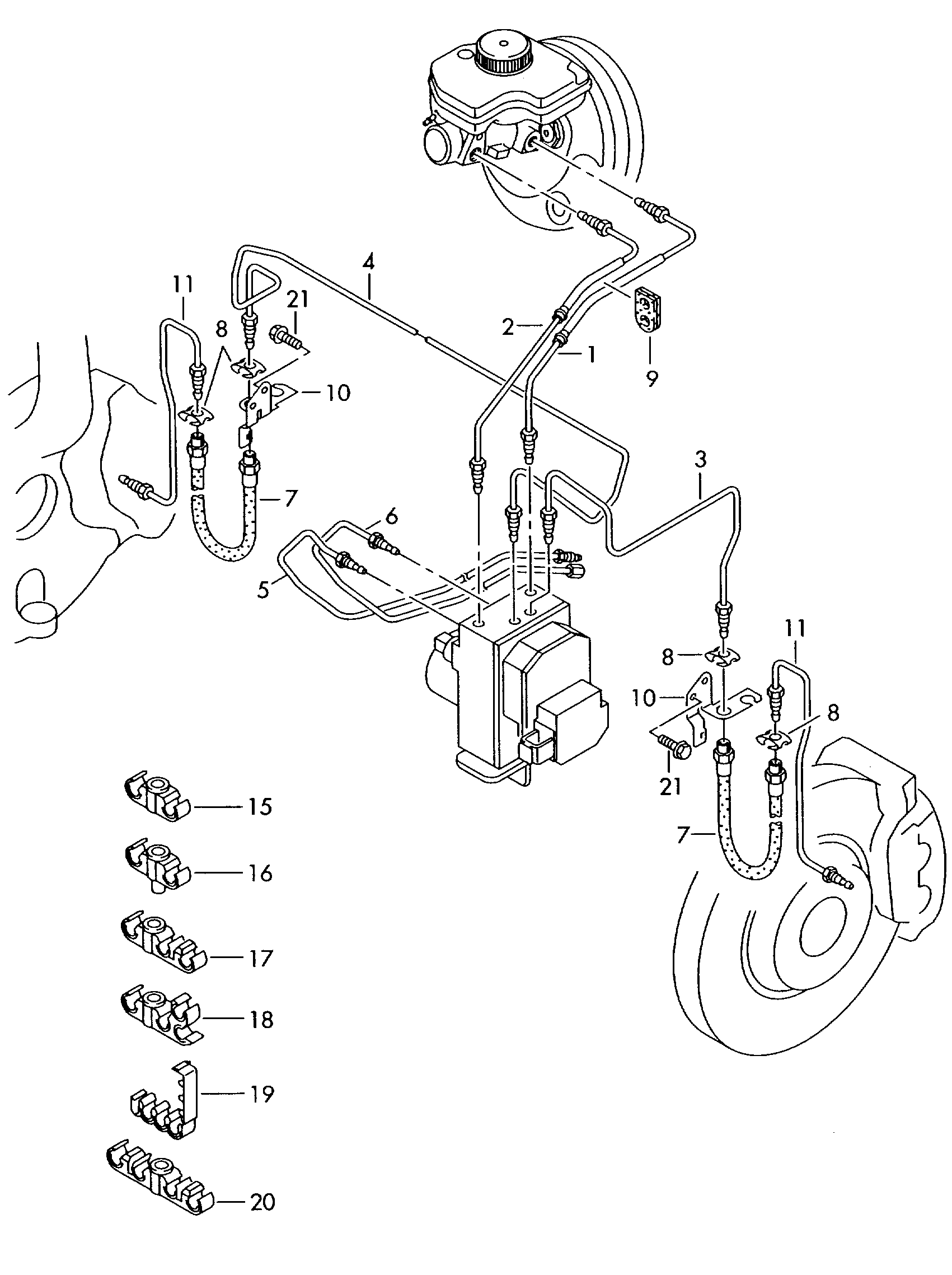 4
11
21
8
2
1
9
10
3
7
6
5
11
8
10
8
21
7
15
16
17
18
19
20