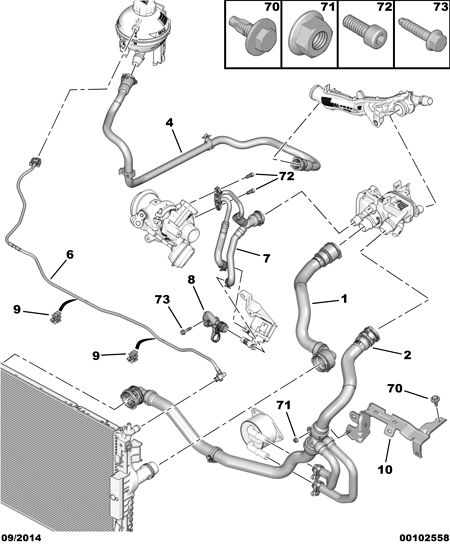 70 71 72 73

4

72

6

7

8

73

1

9

9

2

70

71

10

09/2014

00102558