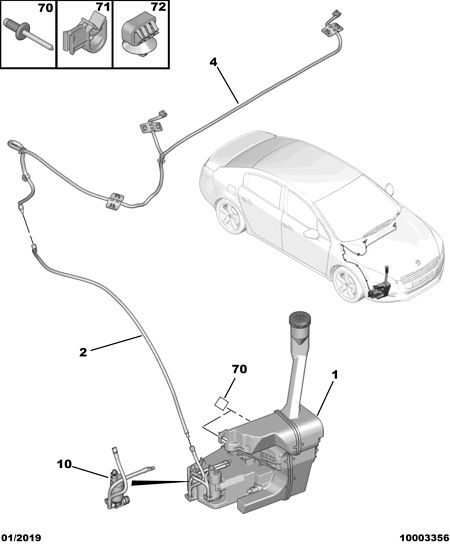 70
71
72
4
2
70
1
10
01/2019
10003356