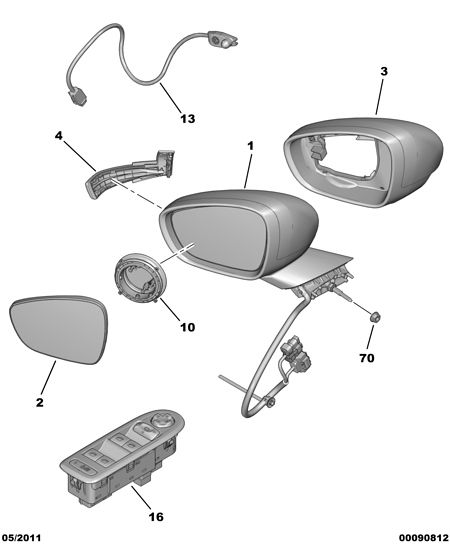 13

3

4

1

10

2

70

16

05/2011

00090812