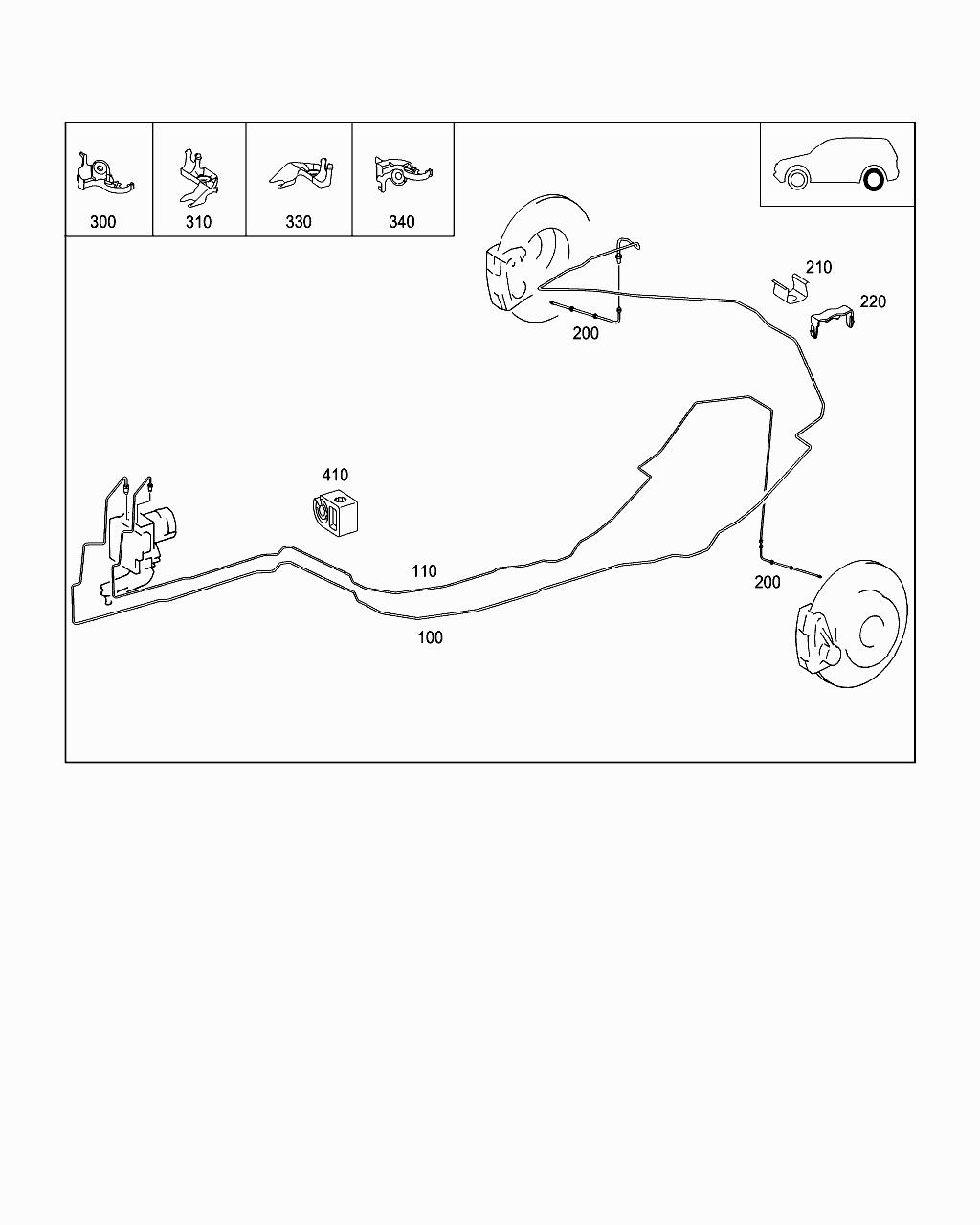 300
310
330
340
210
220
200
410
110
100
200