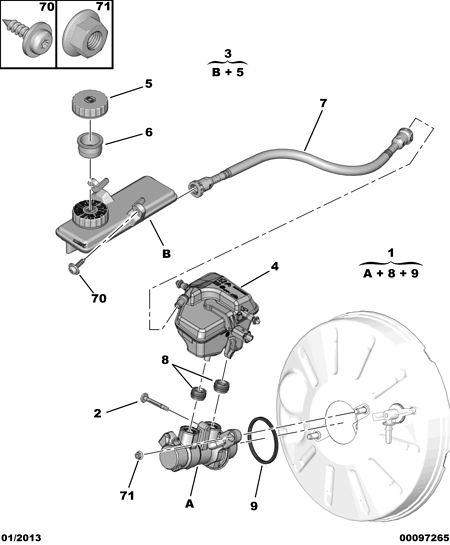 70
71

3
B + 5

5
6
7
B
70

1
A + 8 + 9

4
8
2
71
A
9

01/2013
00097265