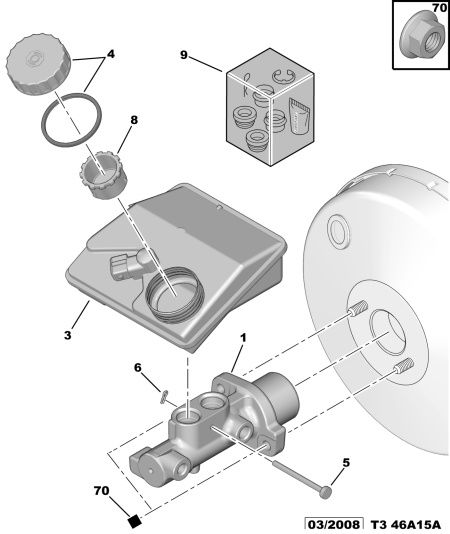 70

4

9

8

3

1

6

5

70

03/2008 T3 46A15A