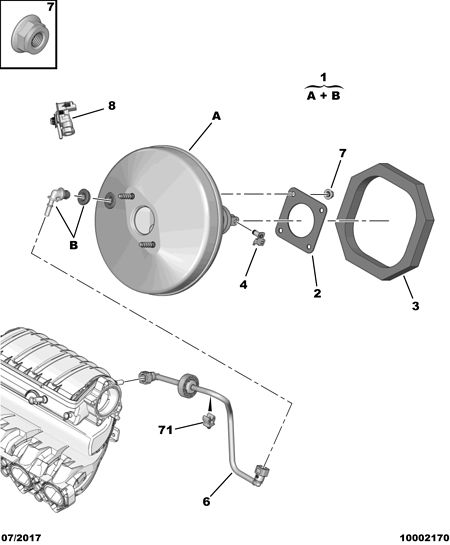 7

1
A + B

8

A

7

B

4

2

3

71

6

07/2017

10002170