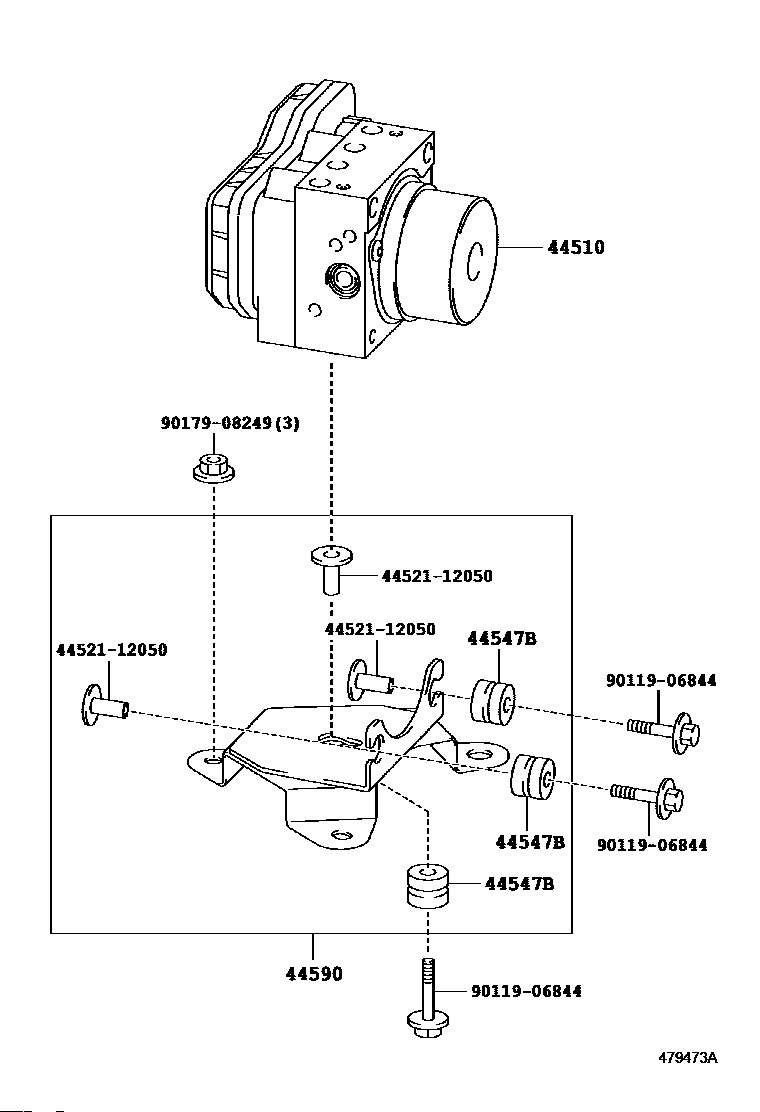 44510

90179-08249(3)

44521-12050

44521-12050

44547B

44521-12050

90119-06844

44547B

90119-06844

44547B

44590

90119-06844

479473A