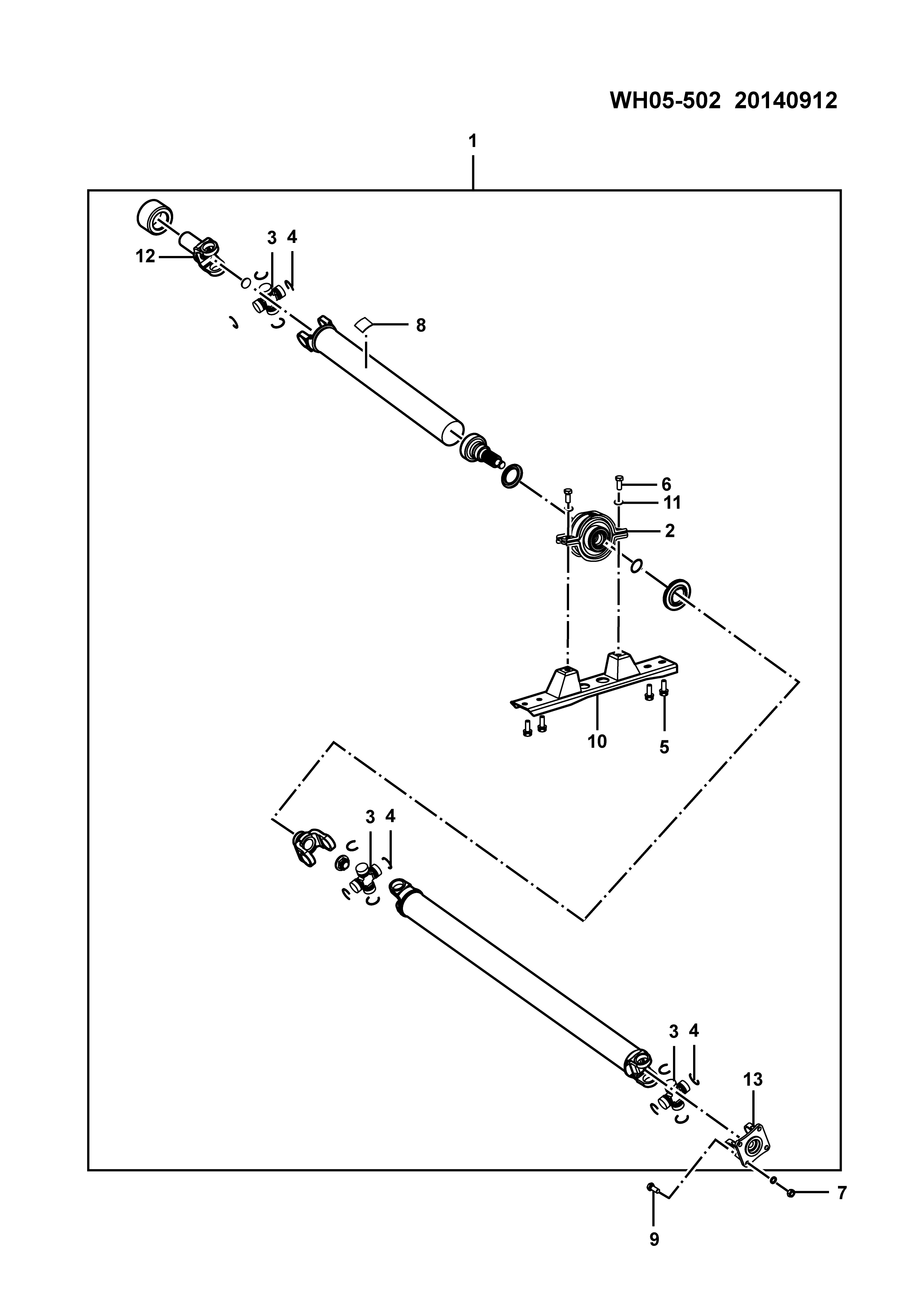 WH05-502 20140912

1

3 4
12
8
6
11
2
10
5
3 4
3 4
13
7
9