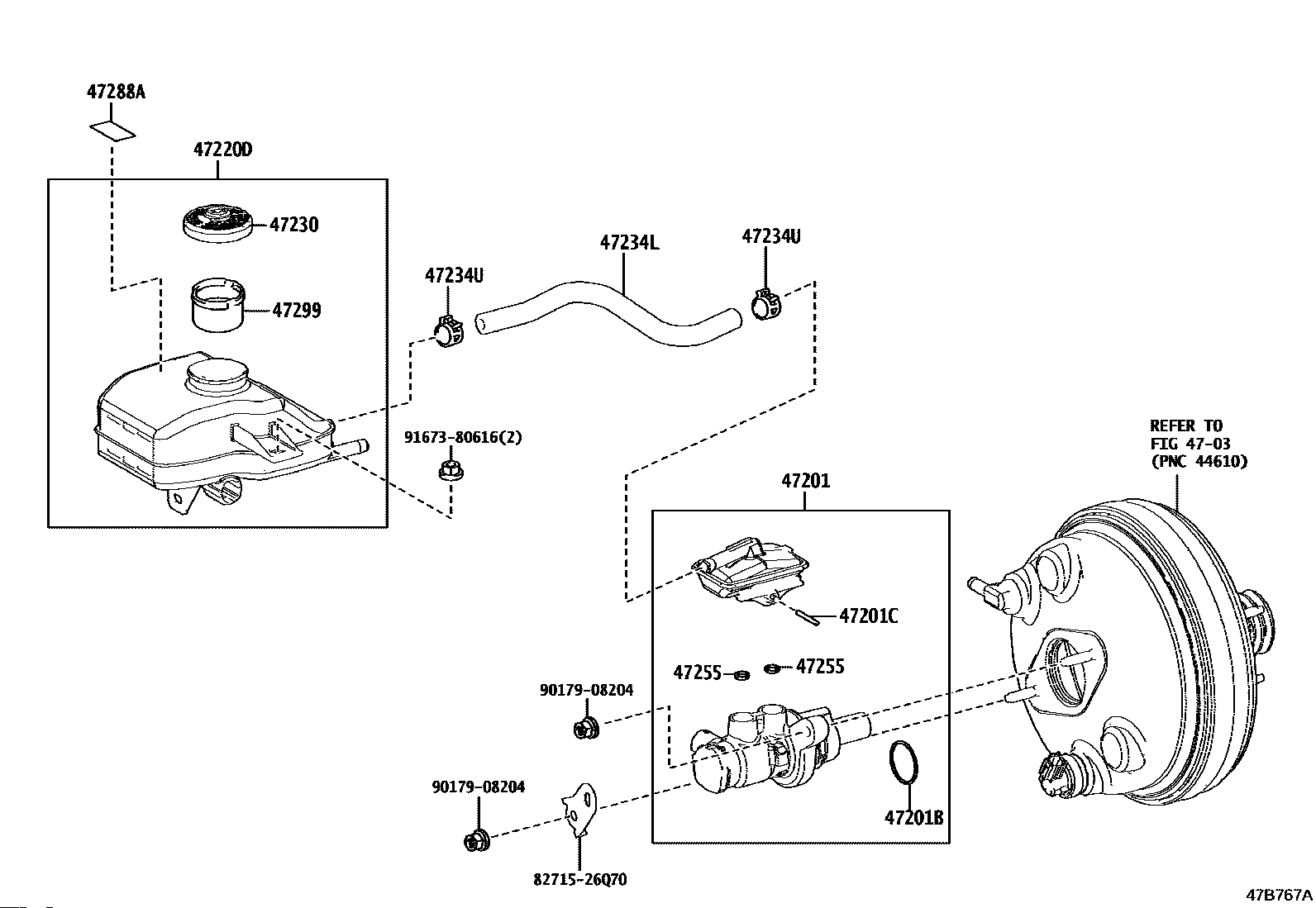 47288A

47220D

47230

47299

47234U

47234L

47234U

91673-80616(2)

REFER TO
FIG 47-03
(PNC 44610)

47201

47201C

47255

47255

90179-08204

90179-08204

47201B

82715-26Q70

47B767A