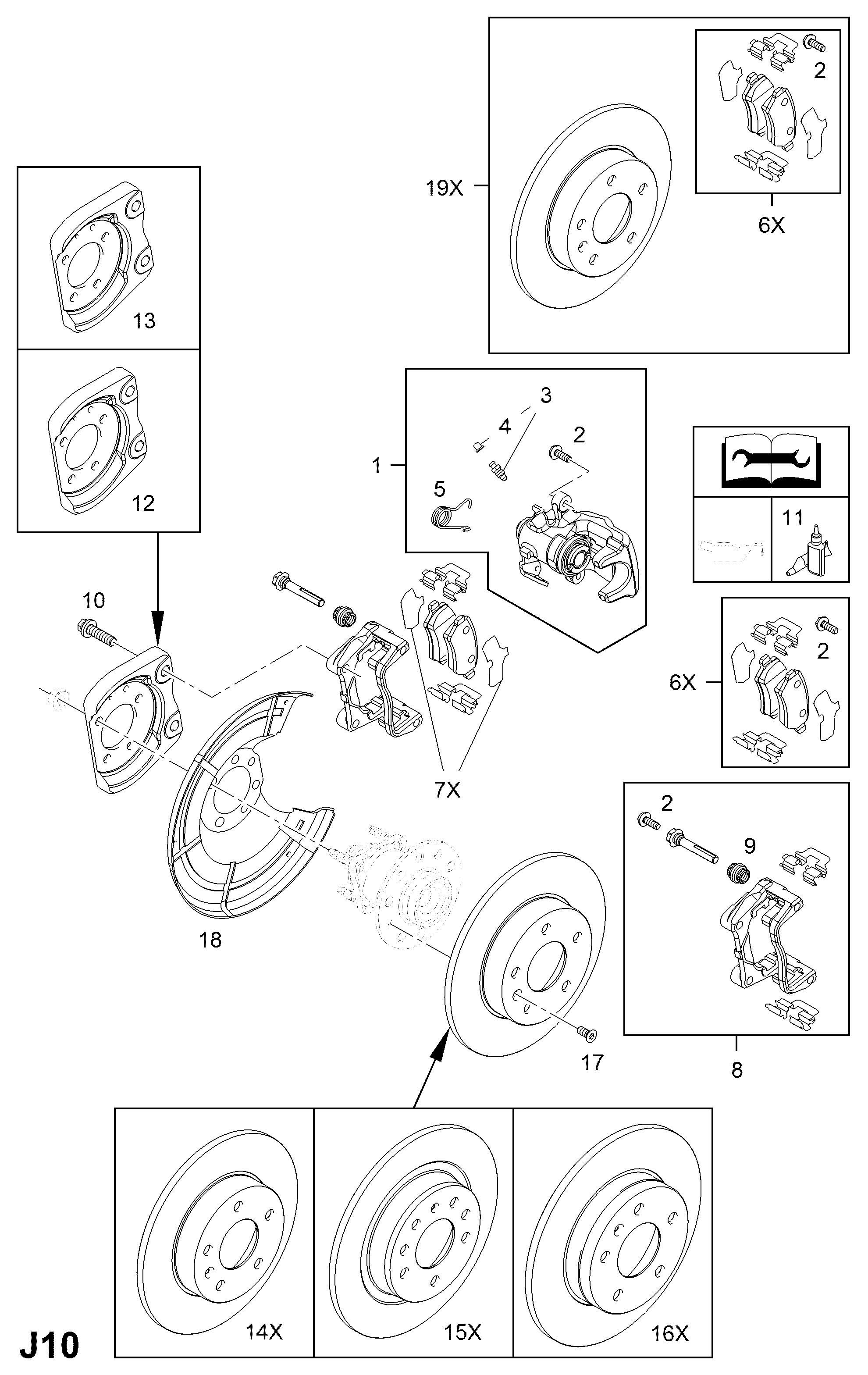 2
19X
6X
13
12
3
4
2
1
5
11
10
2
6X
7X
2
9
18
17
8
14X
15X
16X
J10