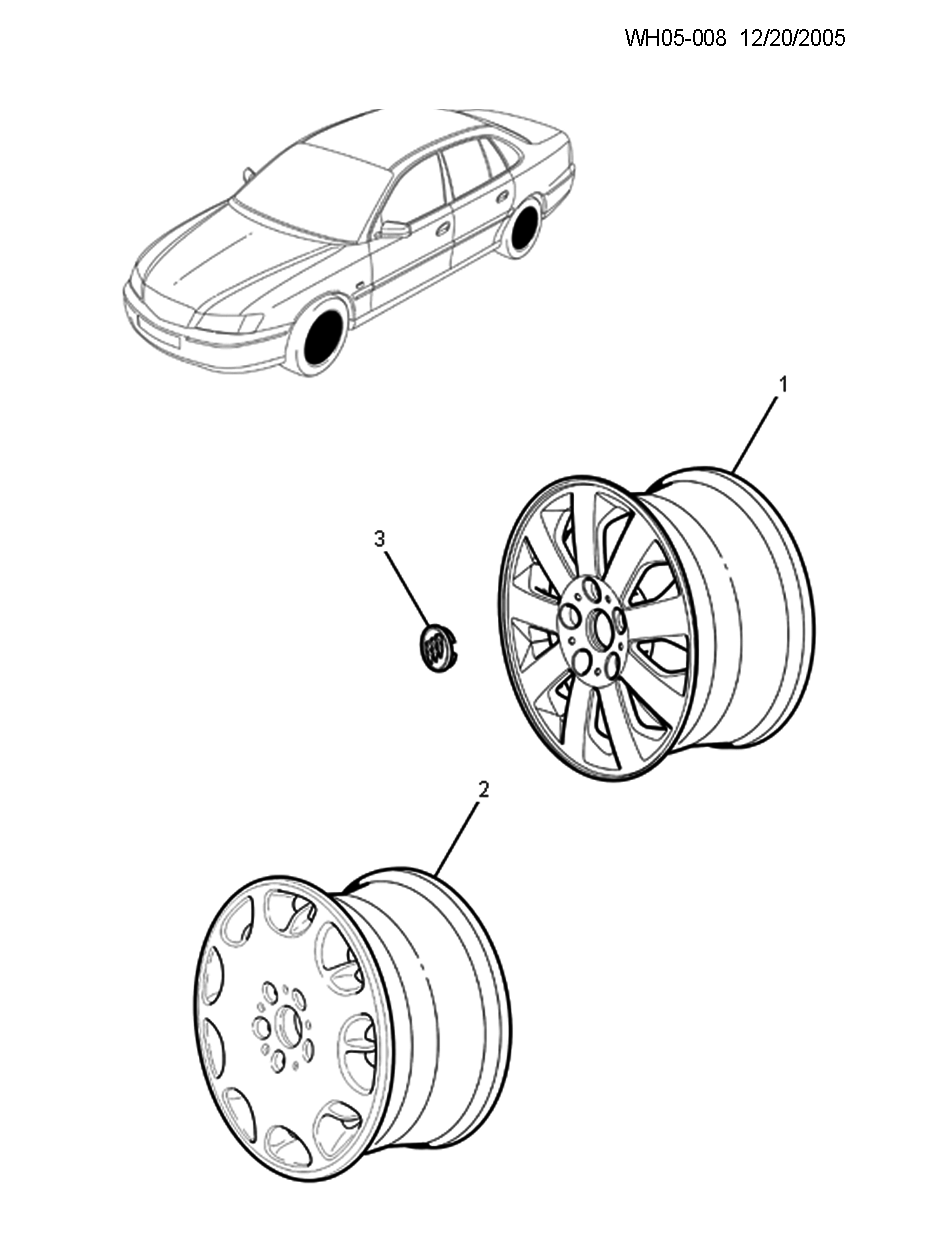 WH05-008 12/20/2005

1

3

2