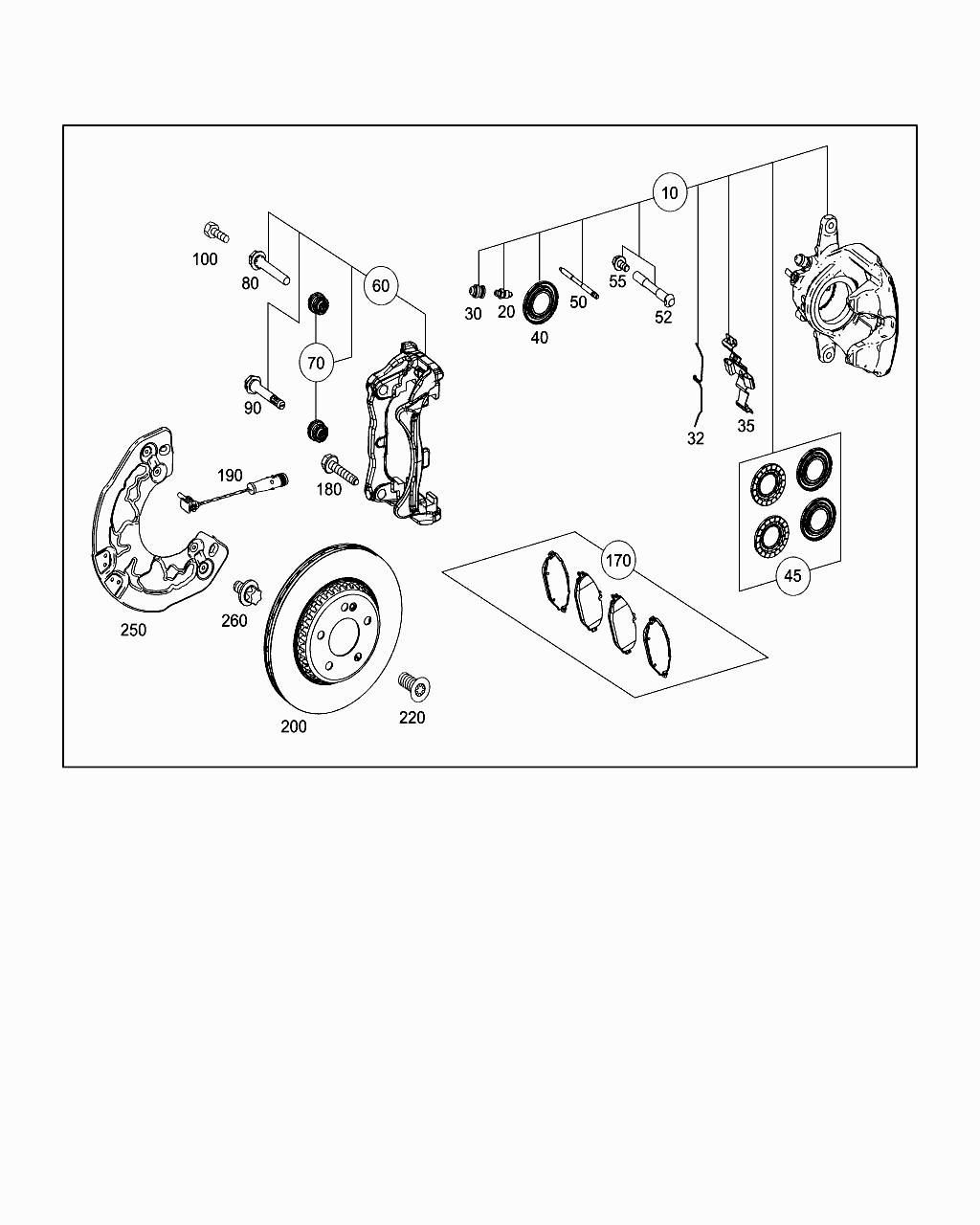 10
100
80
60
30
20
40
50
55
52
70
90
32
35
190
180
45
170
250
260
200
220