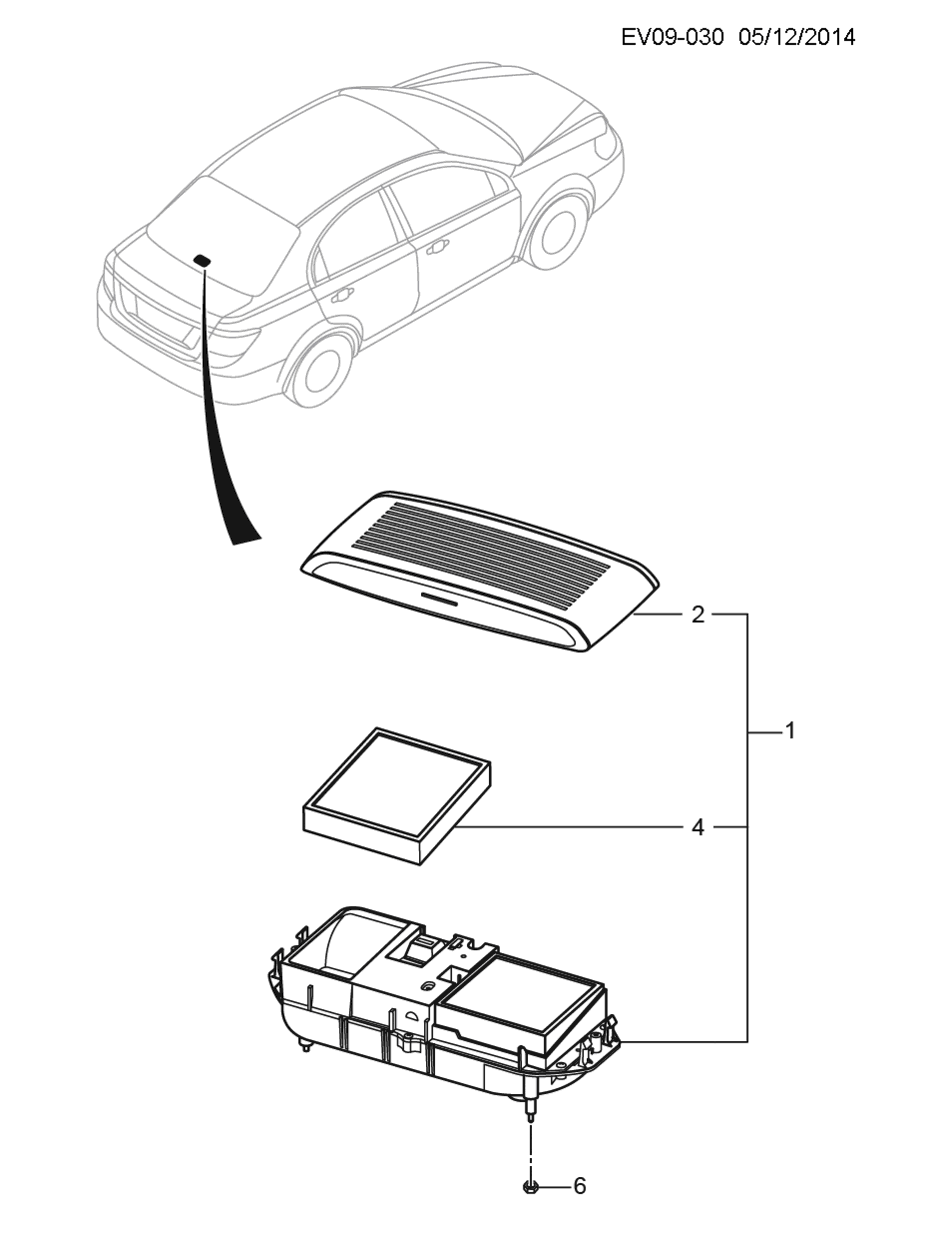 EV09-030 05/12/2014

2

1

4

6