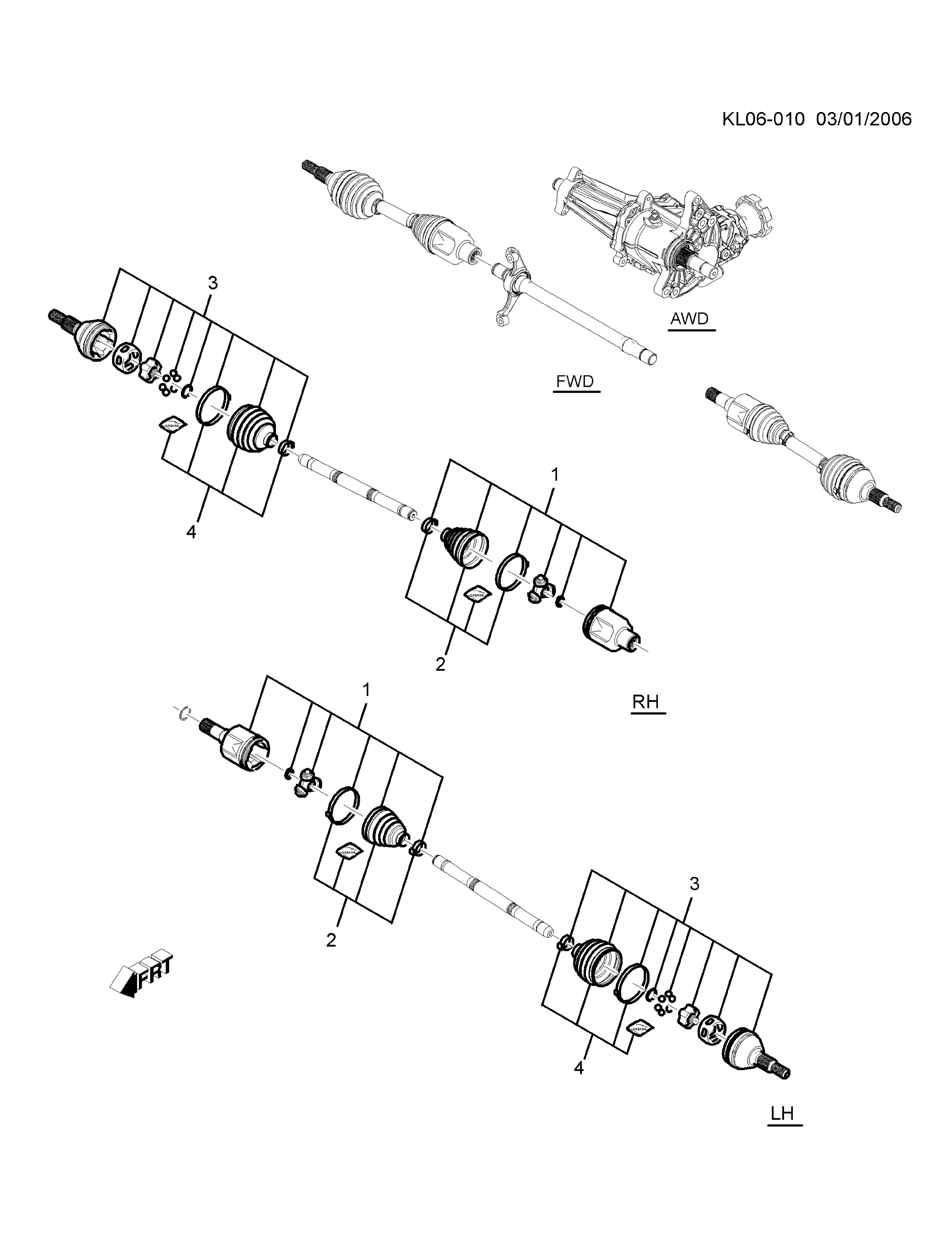 KL06-010 03/01/2006

AWD

FWD

3

4

1

2

RH

1

2

3

4

FRT

LH