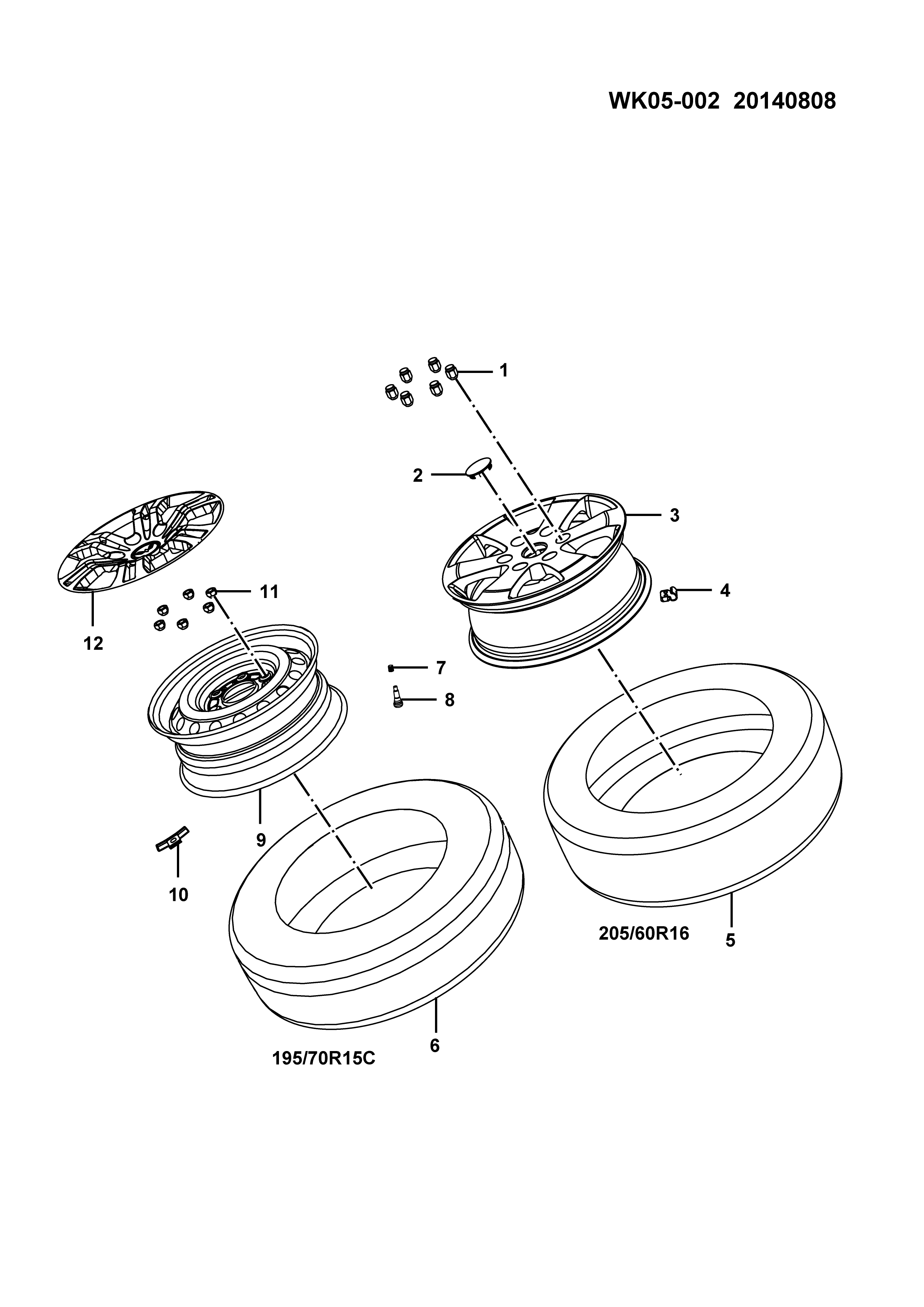 WK05-002 20140808

1

2

3

4

11

12

7

8

9

10

205/60R16

5

6

195/70R15C