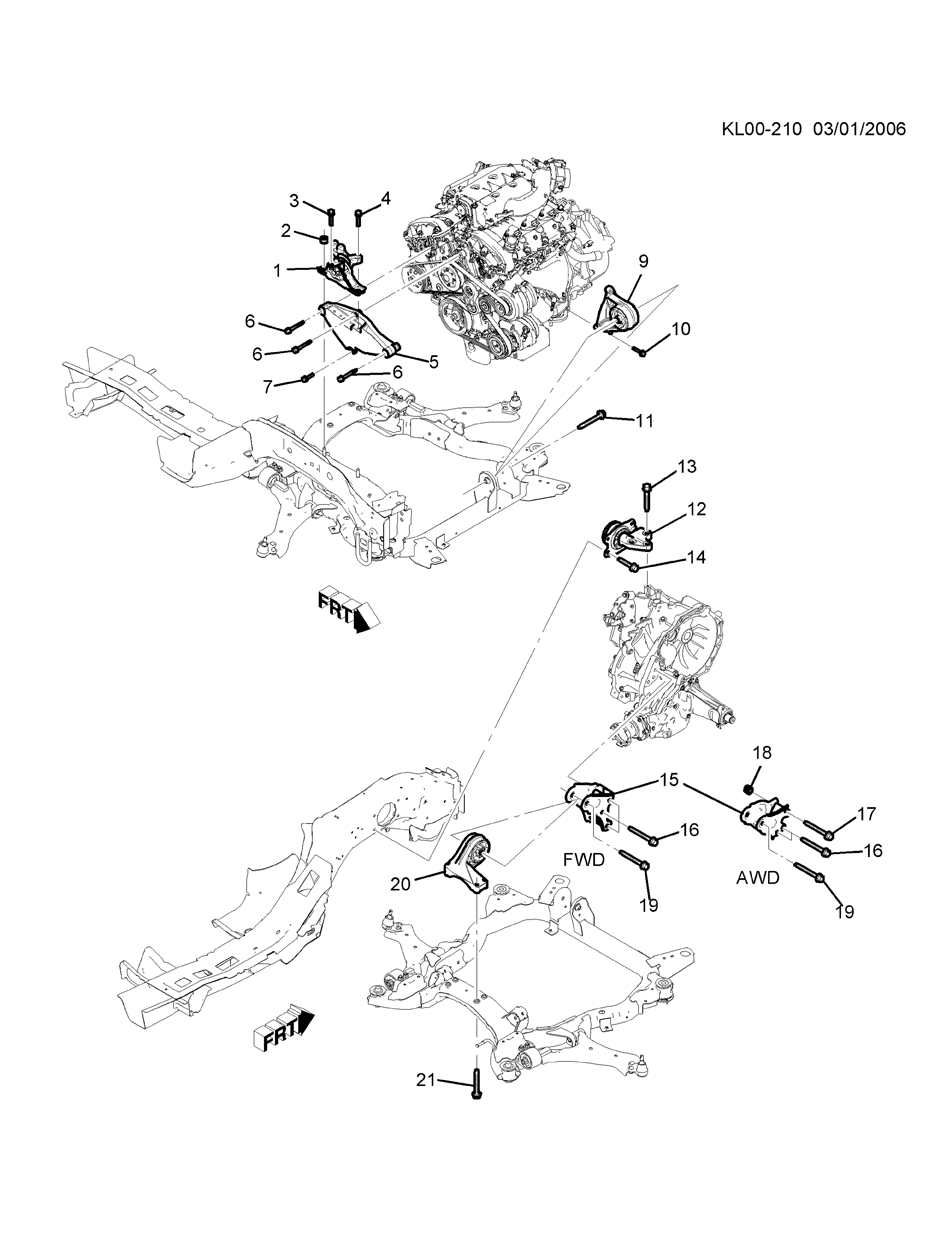 KL00-210 03/01/2006

3
4
2
1
9
6
10
6
5
7
6
11
13
12
14
FRT
18
15
17
16
16
FWD
AWD
20
19
19
FRT
21