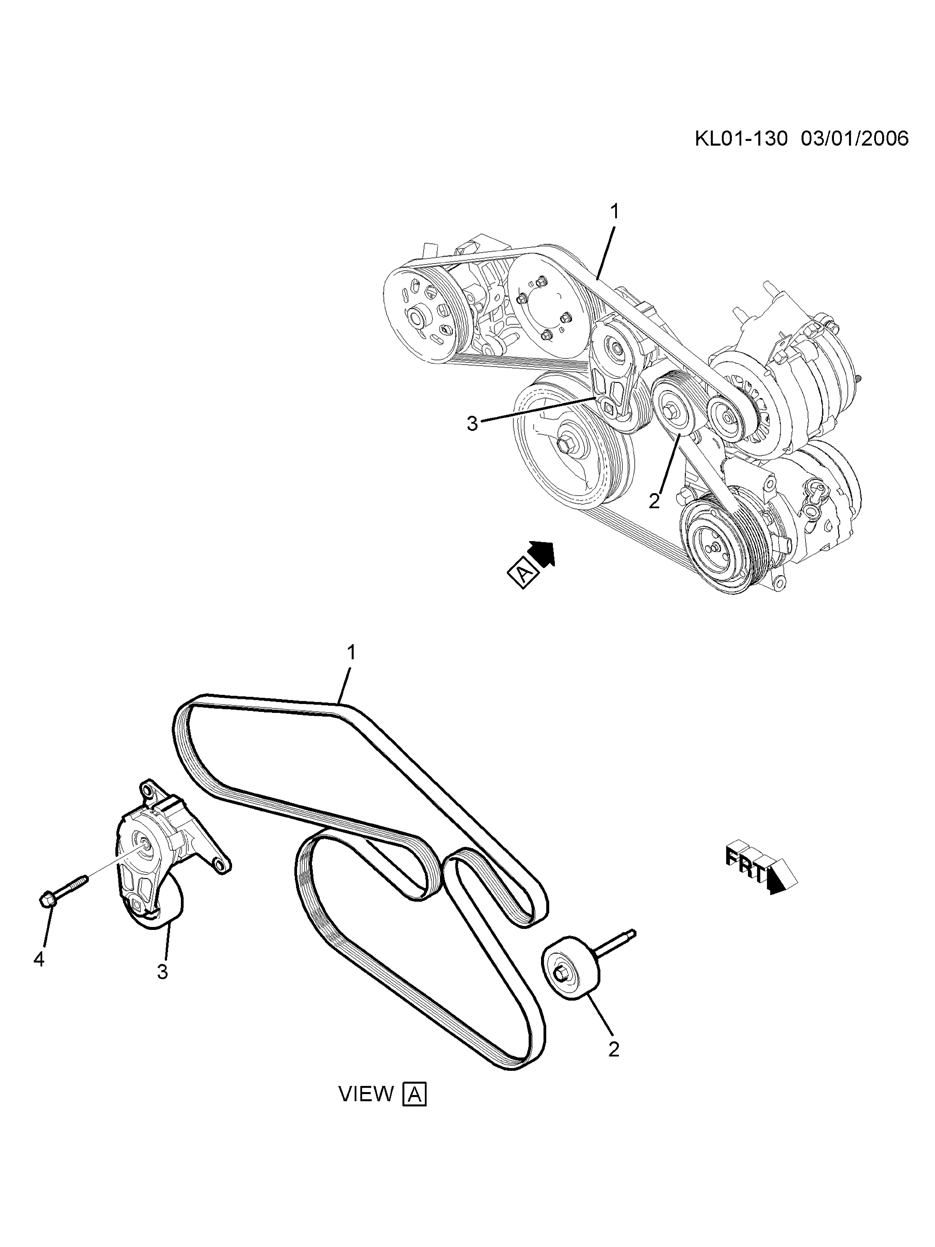 KL01-130 03/01/2006

1

3

2

A

1

FRT

4

3

2

VIEW A