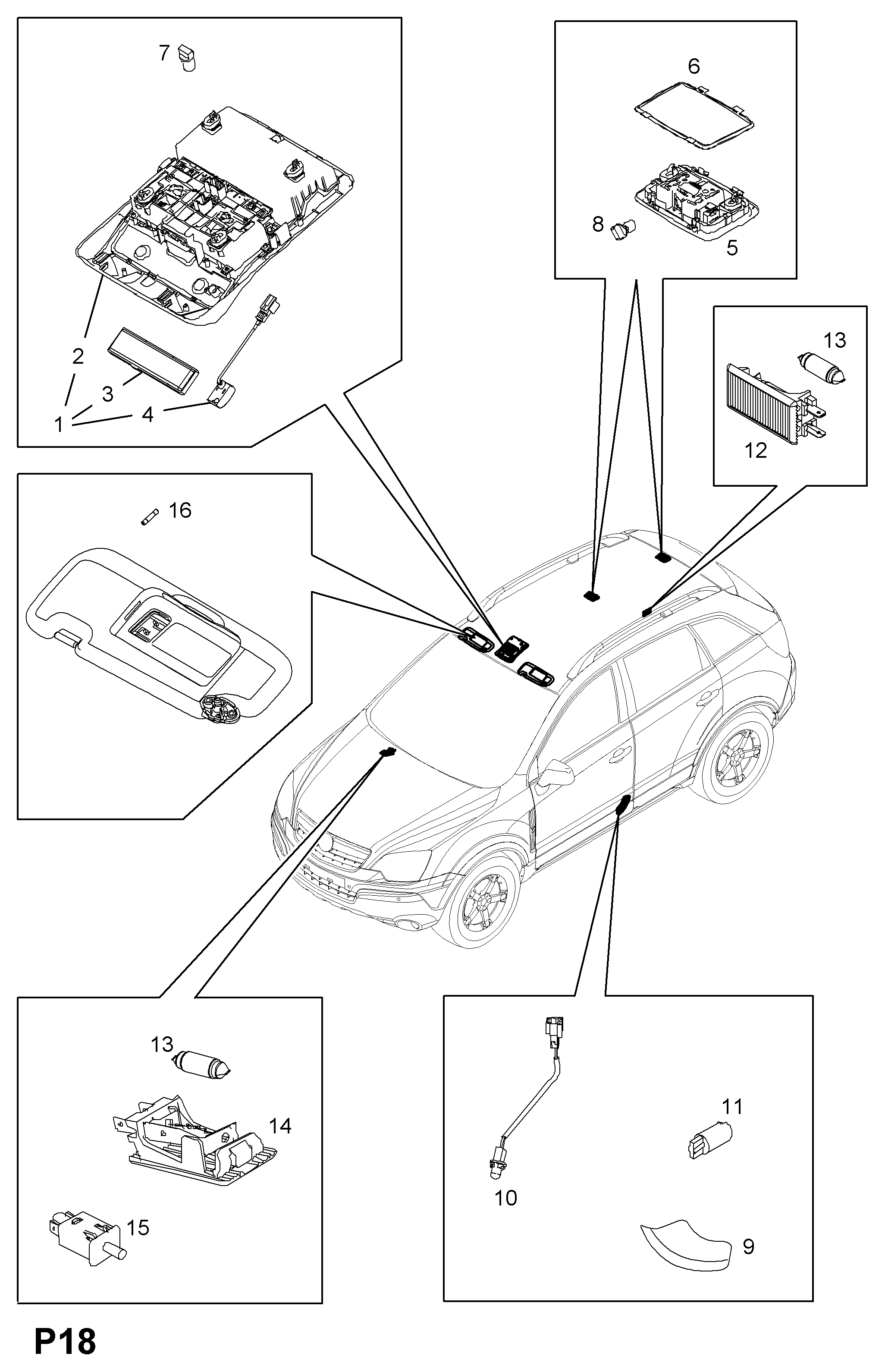 7
2
3
1
4
6
8
5
13
12
16
13
14
15
11
10
9
P18