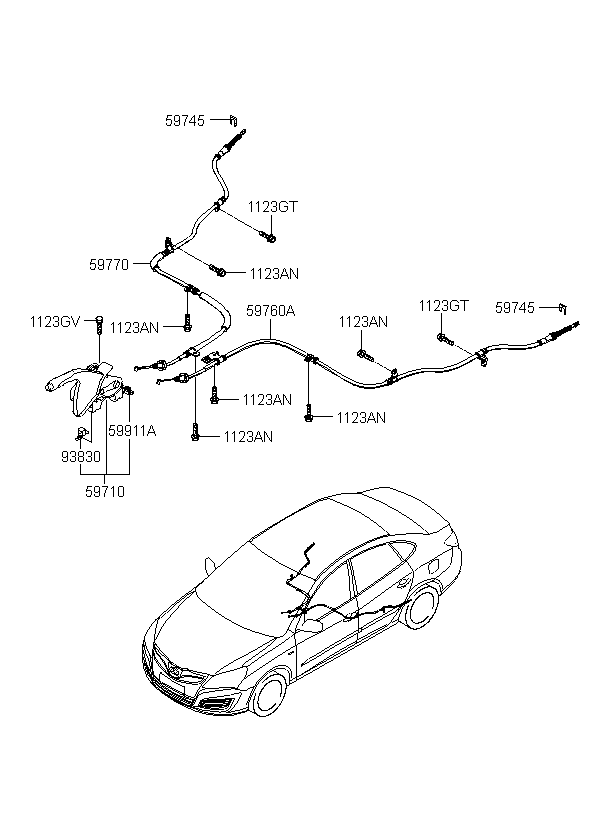 59745
1123GT
59770
1123AN
1123GV
1123AN
59760A
1123AN
1123GT
59745
1123AN
1123AN
59911A
1123AN
93830
59710