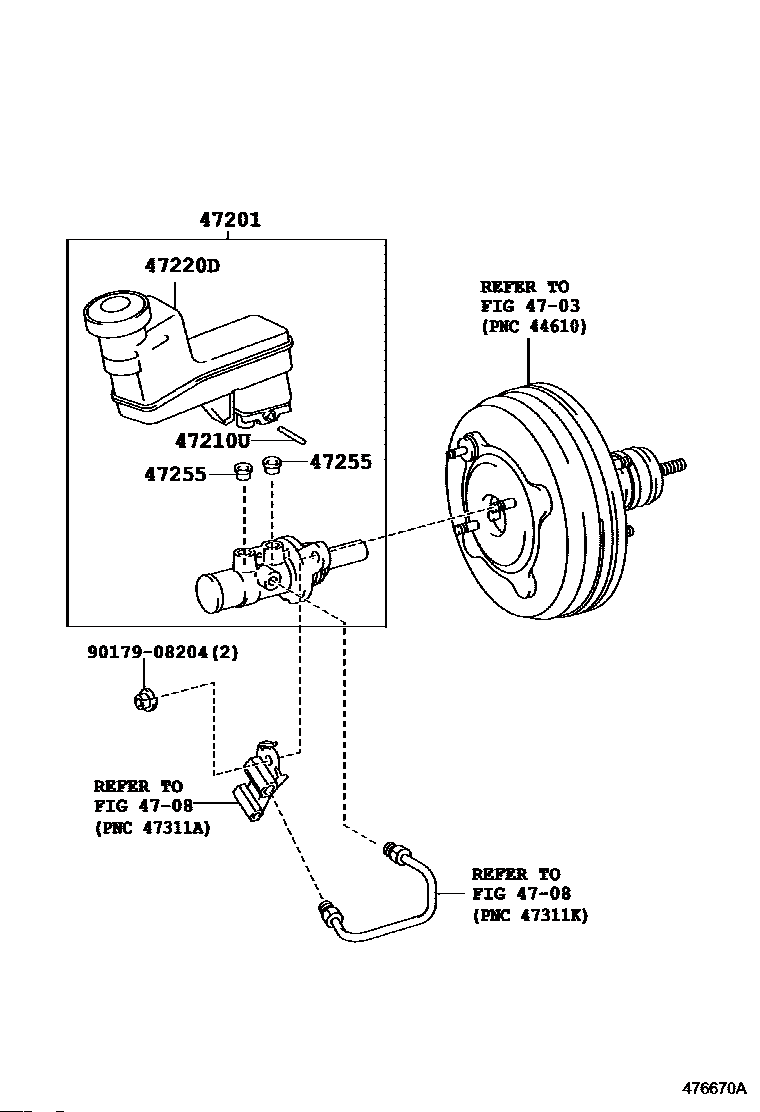 47201

47220D

REFER TO
FIG 47-03
(PNC 44610)

47210U

47255

47255

90179-08204(2)

REFER TO
FIG 47-08
(PNC 47311A)

REFER TO
FIG 47-08
(PNC 47311K)

476670A