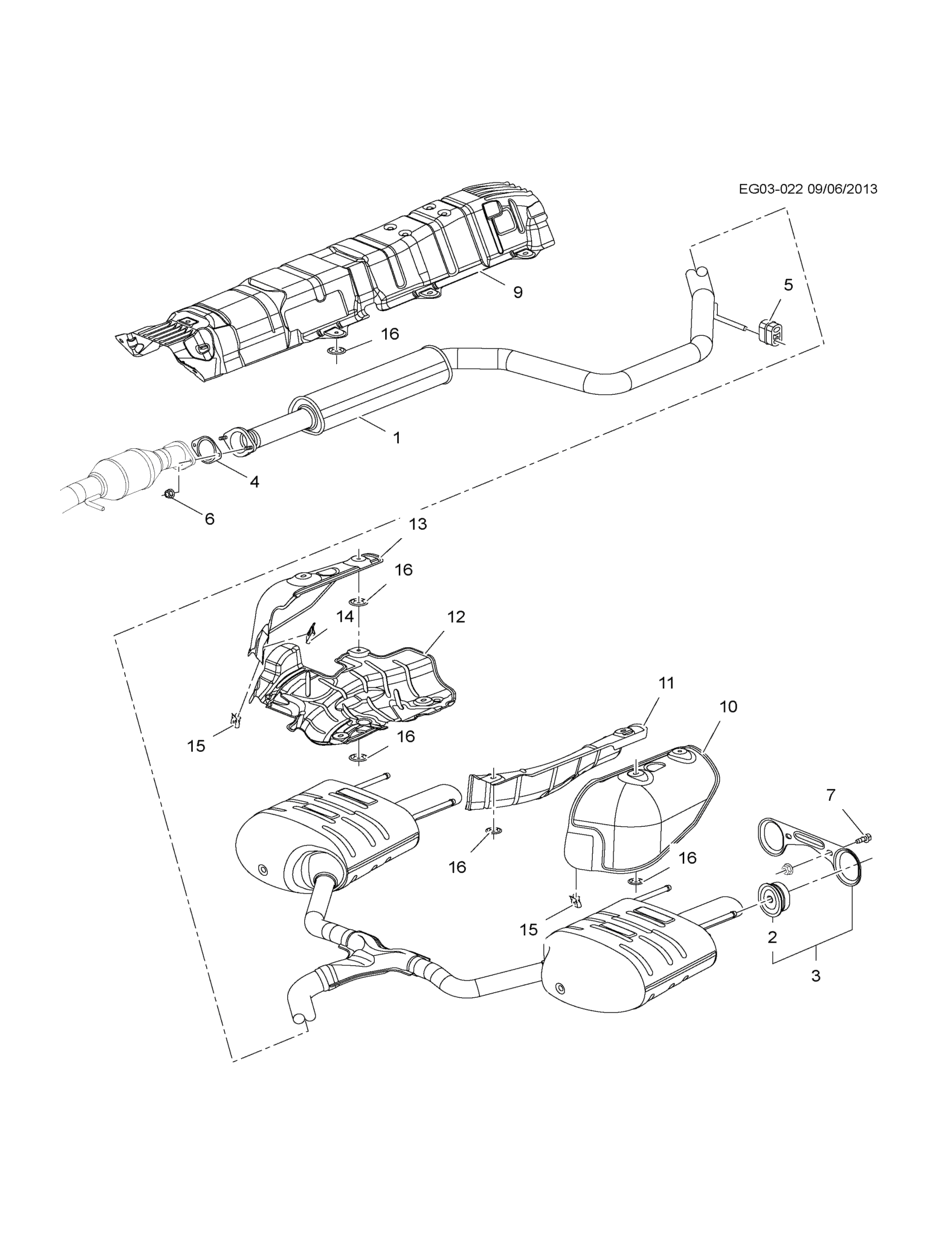 EG03-022 09/06/2013

9
5
16
1
4
6
13
16
14
12
15
16
11
10
7
16
16
15
2
3