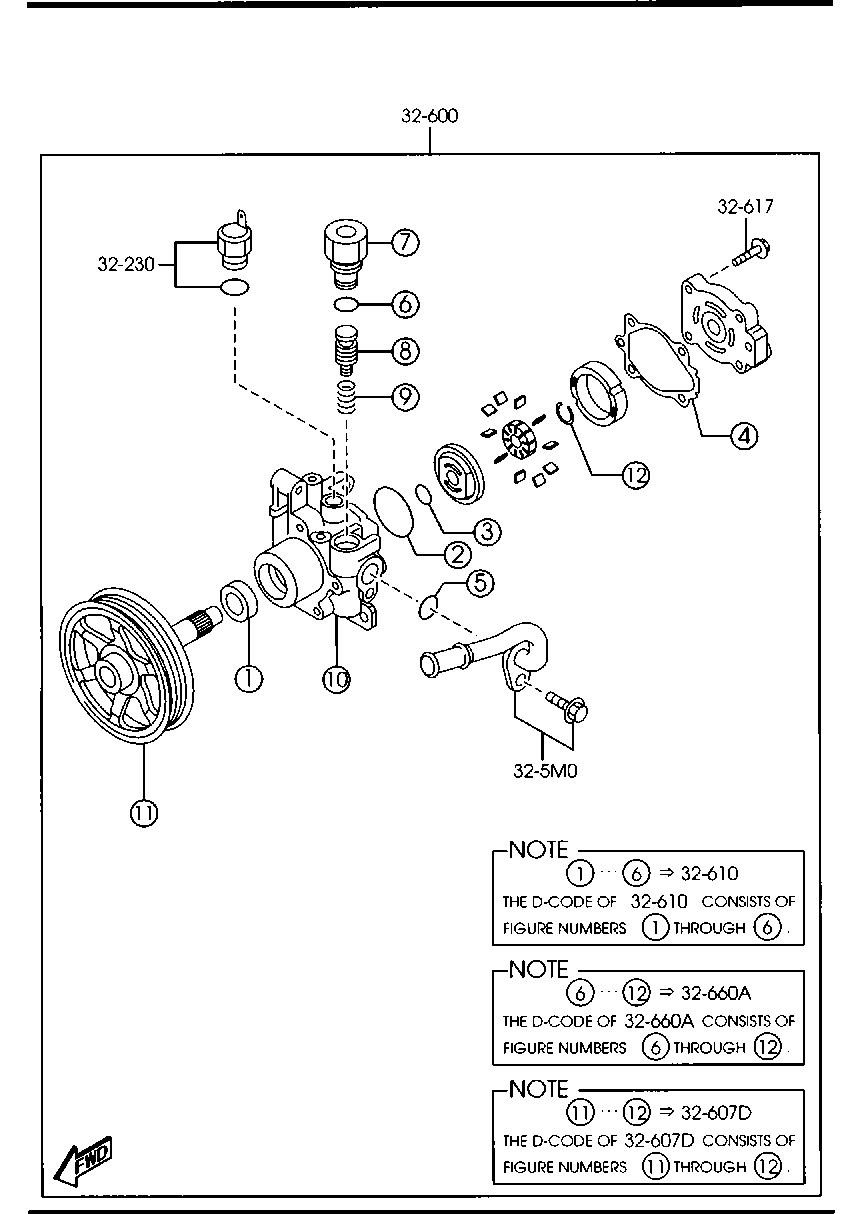 32-600

32-617

32-230

7

6

8

9

4

12

3

2

5

1

10

11

32-5M0

NOTE
1 ··· 6 ⇒ 32-610
THE D-CODE OF 32-610 CONSISTS OF FIGURE NUMBERS 1 THROUGH 6.

NOTE
6 ··· 12 ⇒ 32-660A
THE D-CODE OF 32-660A CONSISTS OF FIGURE NUMBERS 6 THROUGH 12.

NOTE
11 ··· 12 ⇒ 32-607D
THE D-CODE OF 32-607D CONSISTS OF FIGURE NUMBERS 11 THROUGH 12.

FWD