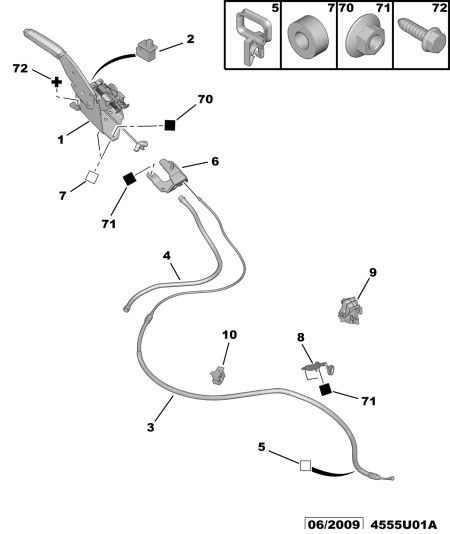 5
7
70
71
72

2
72
70
1
6
7
71
4
9
10
8
71
3
5

06/2009 4555U01A