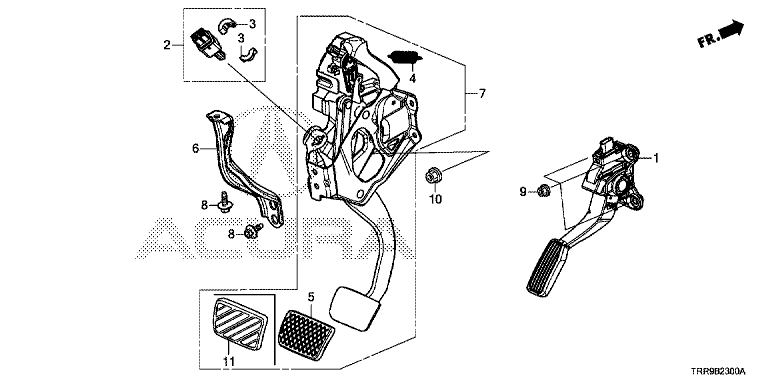 FR.
2
3
3
4
7
6
1
9
10
8
8
ACURA
5
11
TRR9B2300A