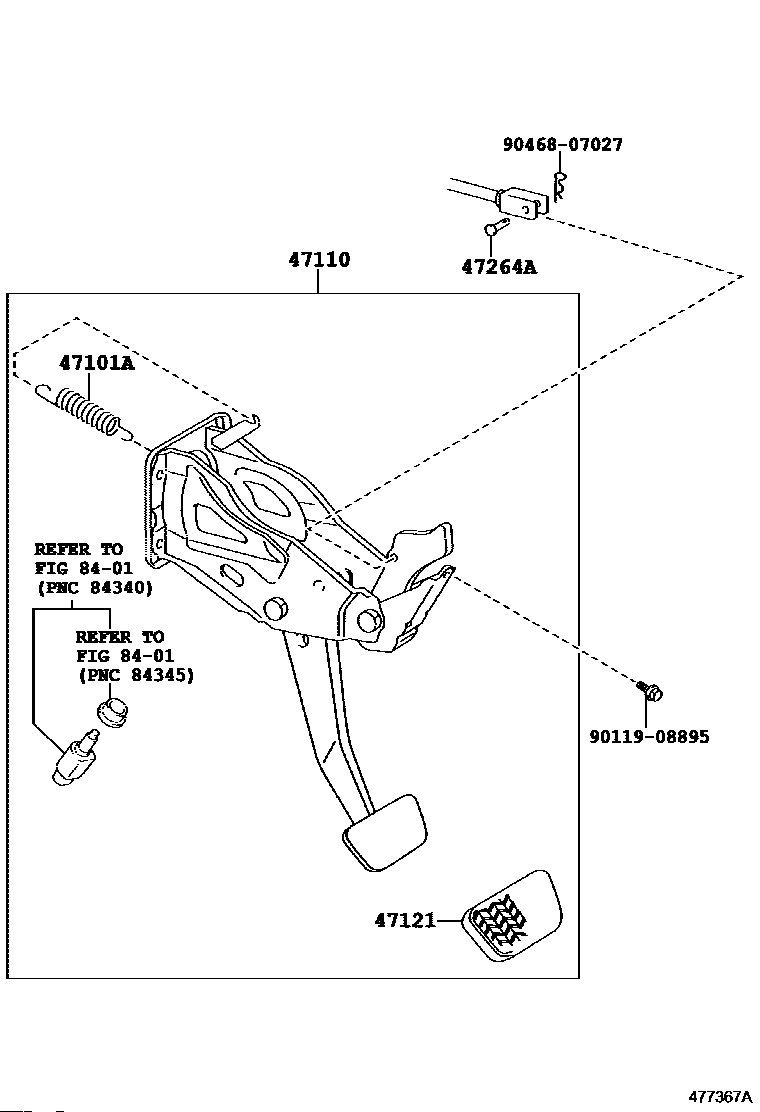 90468-07027

47264A

47110

47101A

REFER TO
FIG 84-01
(PNC 84340)

REFER TO
FIG 84-01
(PNC 84345)

90119-08895

47121

477367A