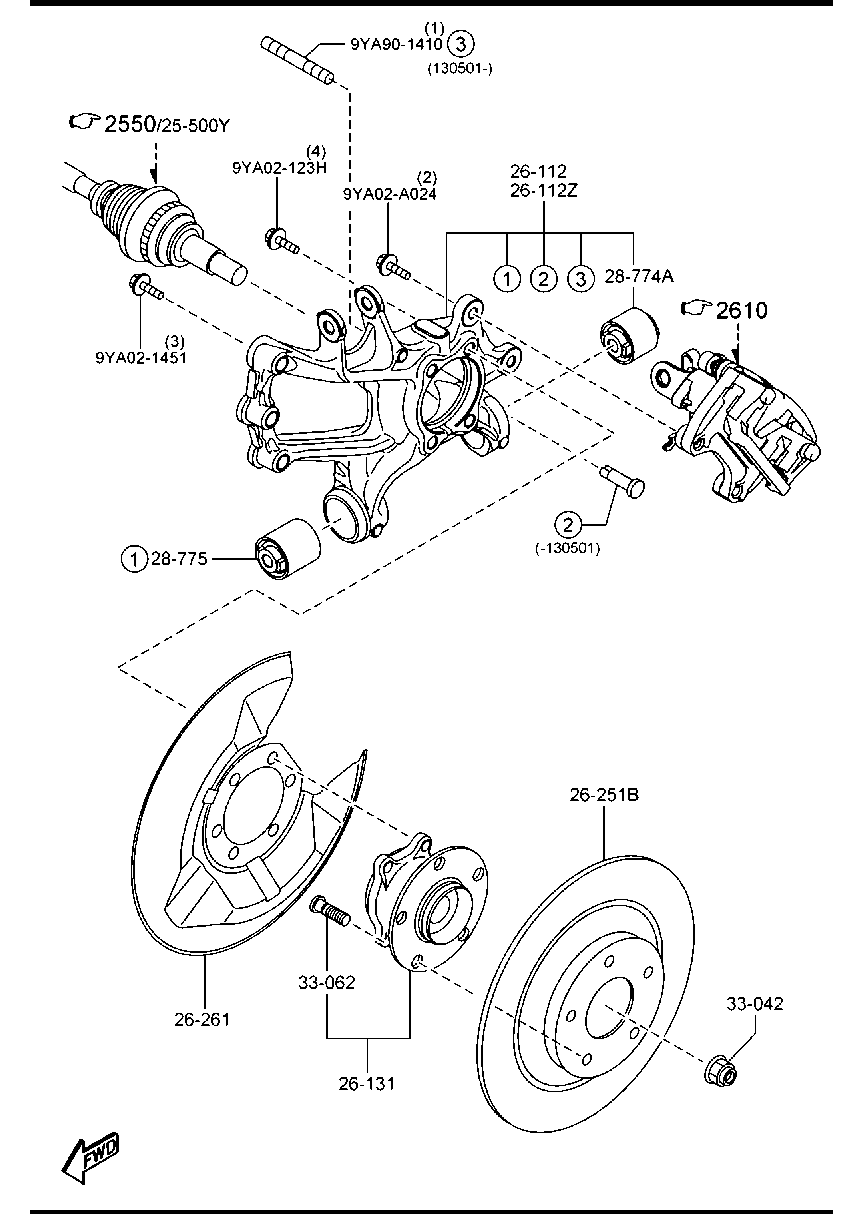 (1)
9YA90-1410 3
(130501-)

2550/25-500Y

(4)
9YA02-123H

(2)
9YA02-A024

26-112
26-112Z

1 2 3

28-774A

2610

(3)
9YA02-1451

2
(-130501)

1 28-775

26-251B

33-062

26-261

26-131

33-042

FWD