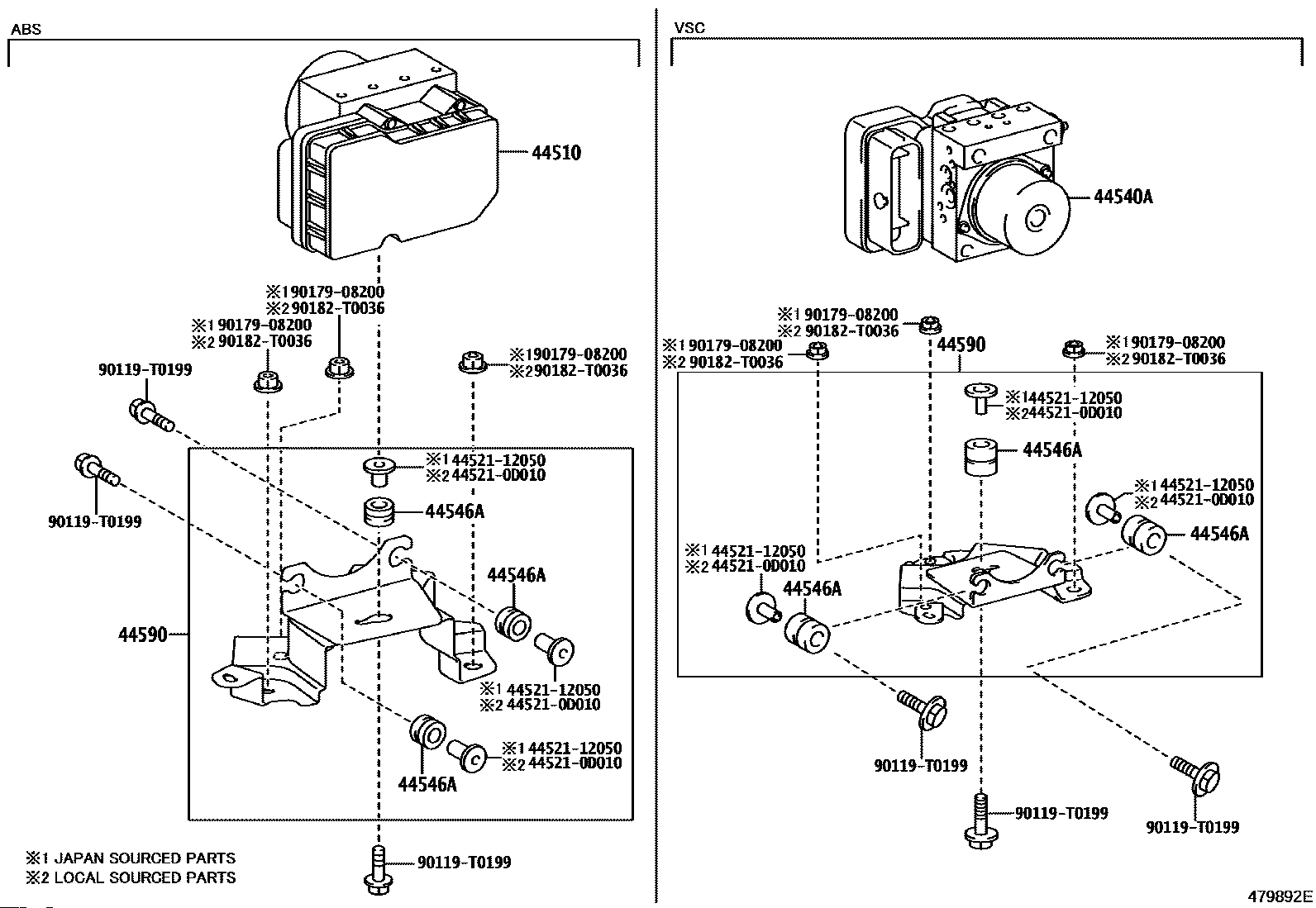 ABS

44510

※1 90179-08200
※2 90182-T0036

※1 90179-08200
※2 90182-T0036

※1 90179-08200
※2 90182-T0036

90119-T0199

90119-T0199

※1 44521-12050
※2 44521-0D010

44546A

44546A

44590

※1 44521-12050
※2 44521-0D010

※1 44521-12050
※2 44521-0D010

44546A

90119-T0199

※1 JAPAN SOURCED PARTS
※2 LOCAL SOURCED PARTS

VSC

44540A

※1 90179-08200
※2 90182-T0036

※1 90179-08200
※2 90182-T0036

44590

※1 90179-08200
※2 90182-T0036

※1 44521-12050
※2 44521-0D010

44546A

※1 44521-12050
※2 44521-0D010

44546A

※1 44521-12050
※2 44521-0D010

44546A

90119-T0199

90119-T0199

90119-T0199

479892E